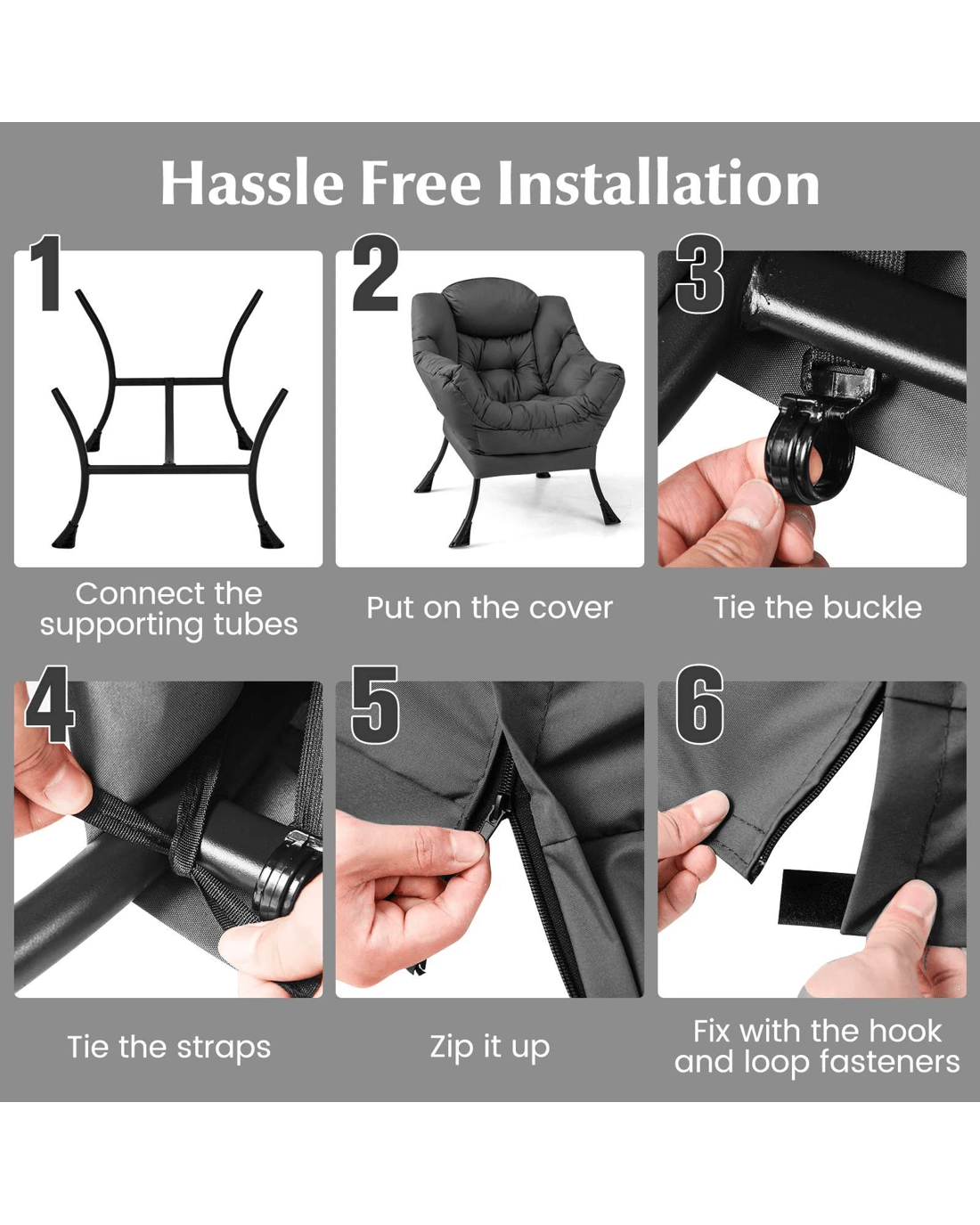 Hassle Free Installation

1

Connect the supporting tubes

2

Put on the cover

3

Tie the buckle

4

Tie the straps

5

Zip it up

6

Fix with the hook and loop fasteners