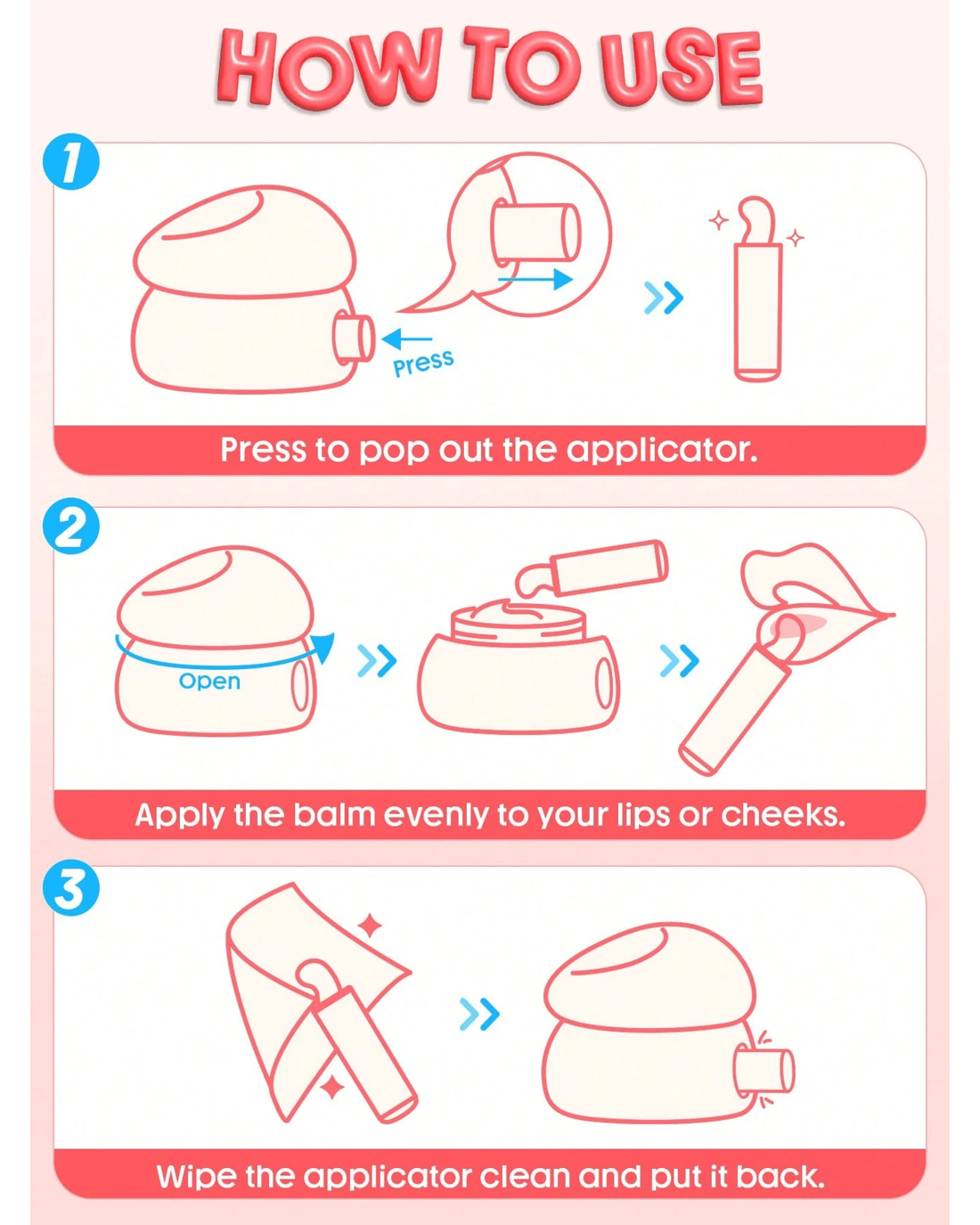 HOW TO USE

1

Press

Press to pop out the applicator.

2

Open

Apply the balm evenly to your lips or cheeks.

3

Wipe the applicator clean and put it back.