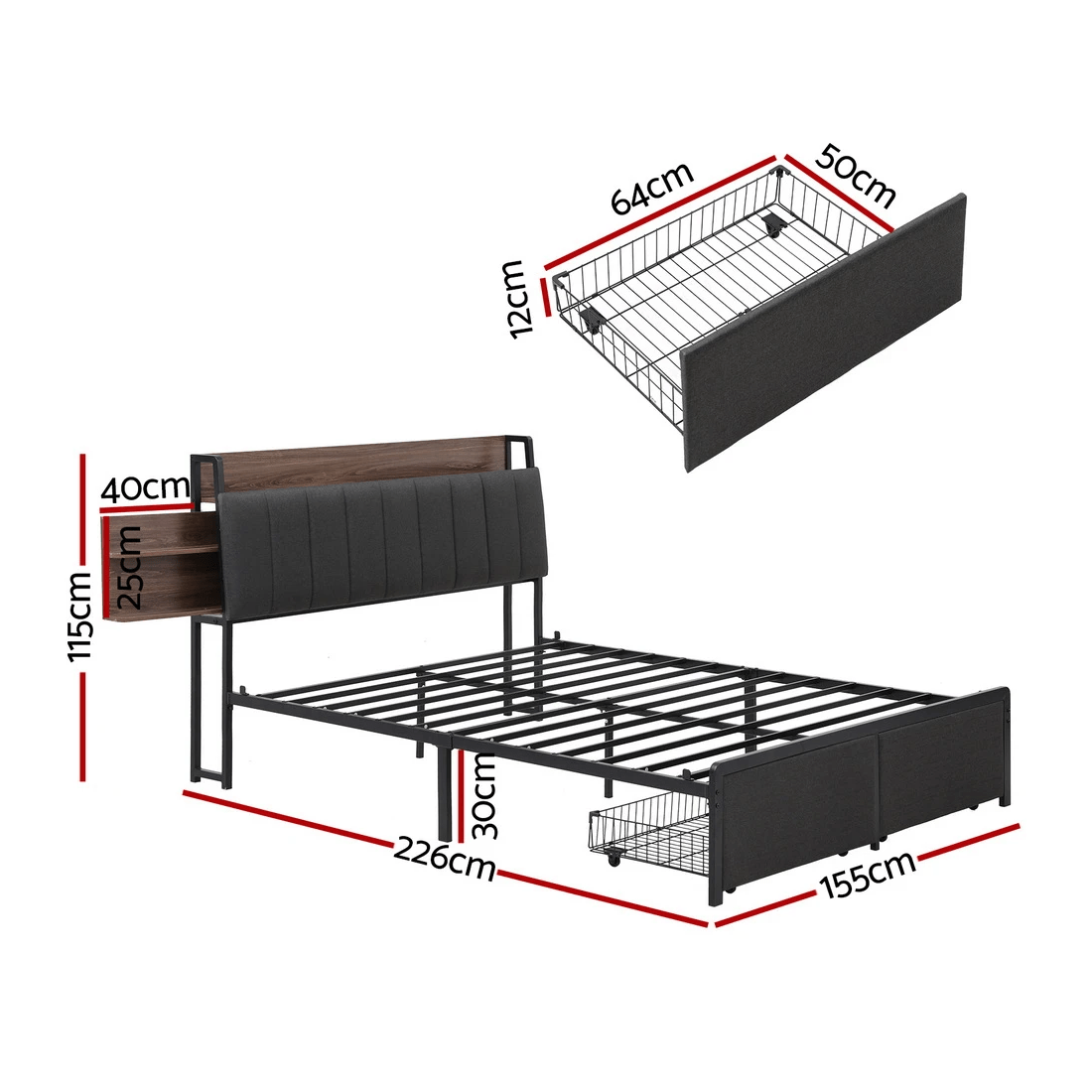 64cm
50cm
12cm
40cm
25cm
115cm
30cm
226cm
155cm