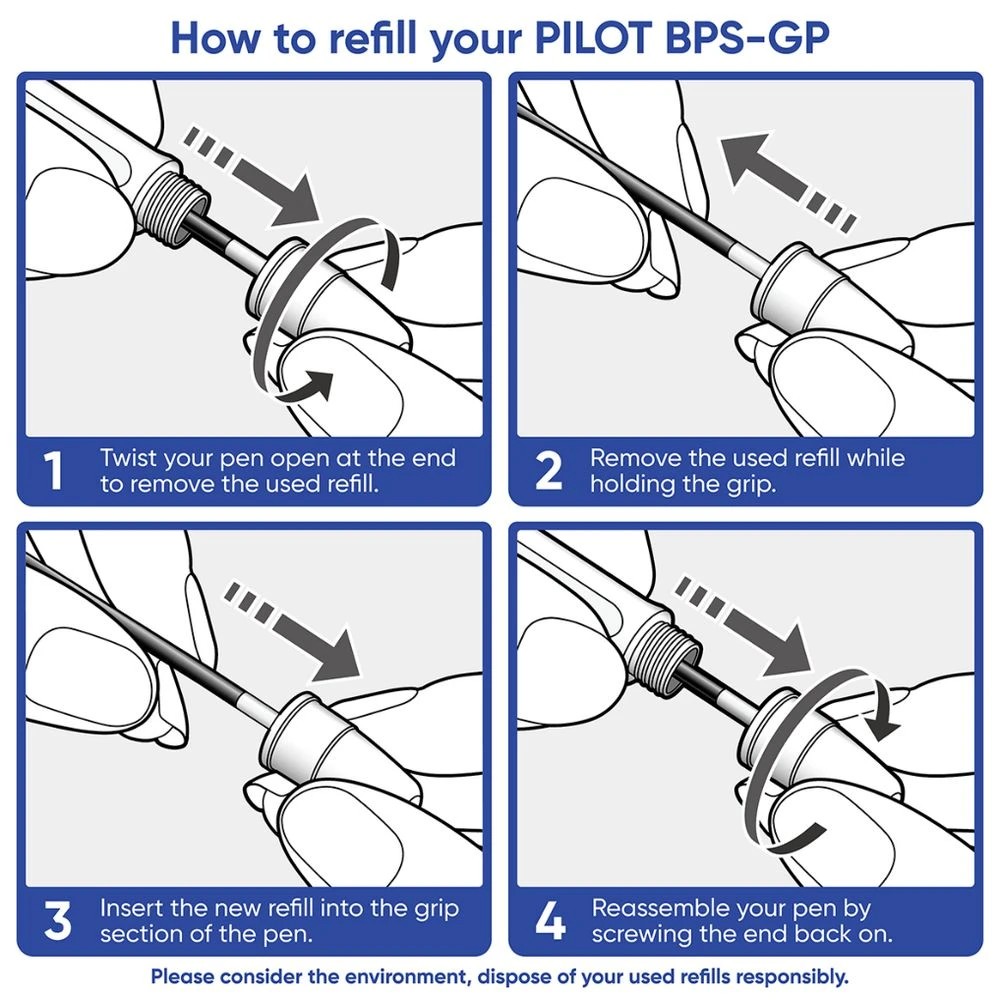 How to refill your PILOT BPS-GP

1 Twist your pen open at the end to remove the used refill.

2 Remove the used refill while holding the grip.

3 Insert the new refill into the grip section of the pen.

4 Reassemble your pen by screwing the end back on.

Please consider the environment, dispose of your used refills responsibly.