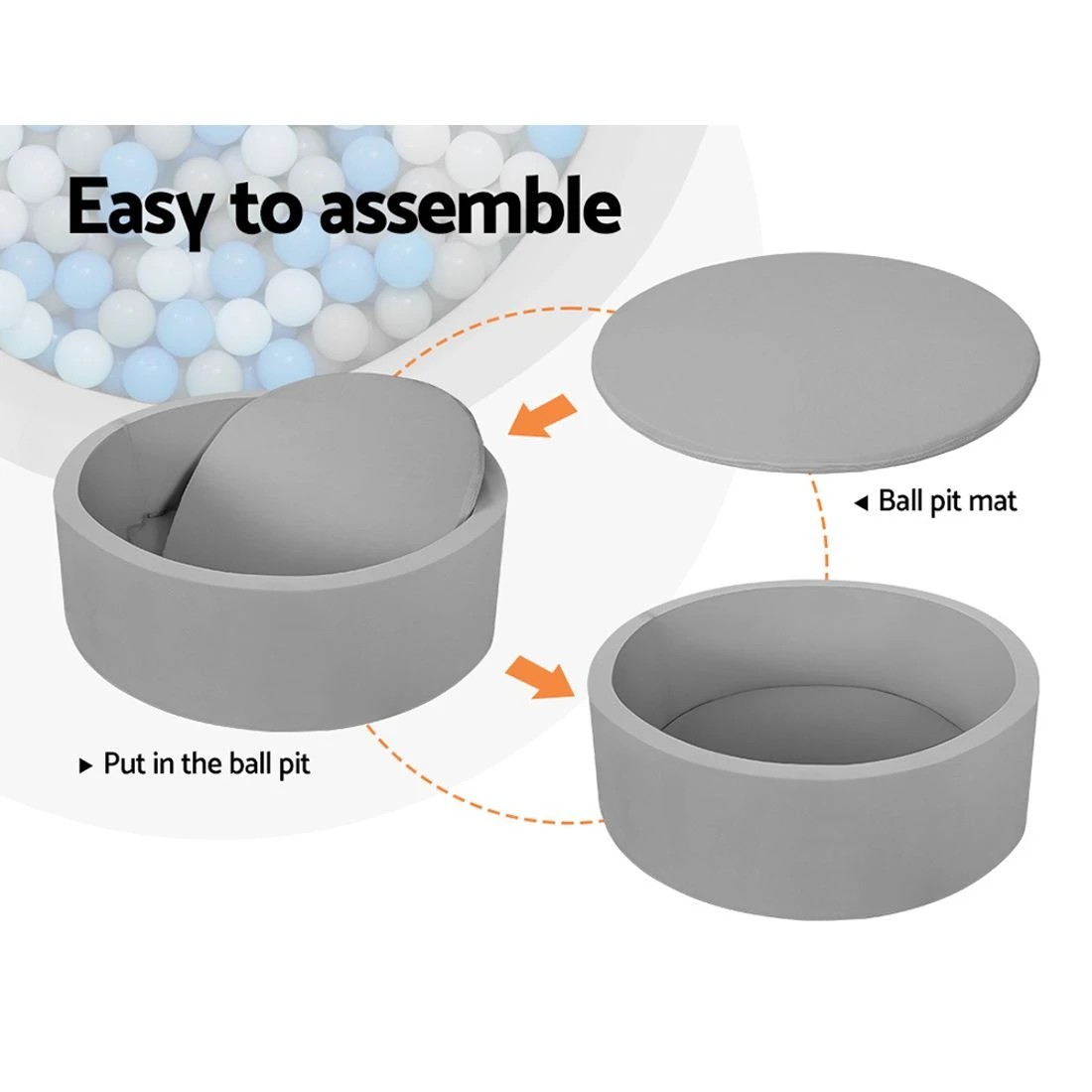 Easy to assemble

◂ Ball pit mat

▸ Put in the ball pit