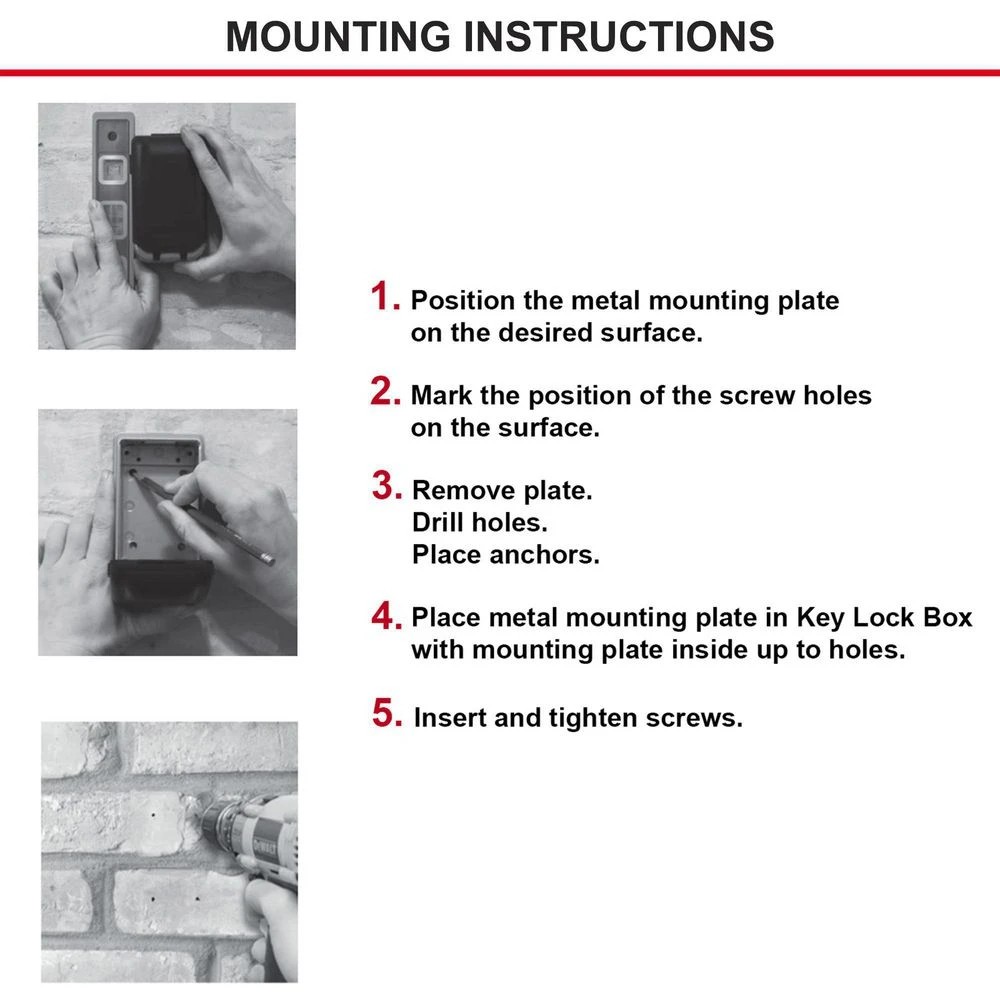 MOUNTING INSTRUCTIONS

1. Position the metal mounting plate on the desired surface.

2. Mark the position of the screw holes on the surface.

3. Remove plate.
Drill holes.
Place anchors.

4. Place metal mounting plate in Key Lock Box with mounting plate inside up to holes.

5. Insert and tighten screws.

DEWALT