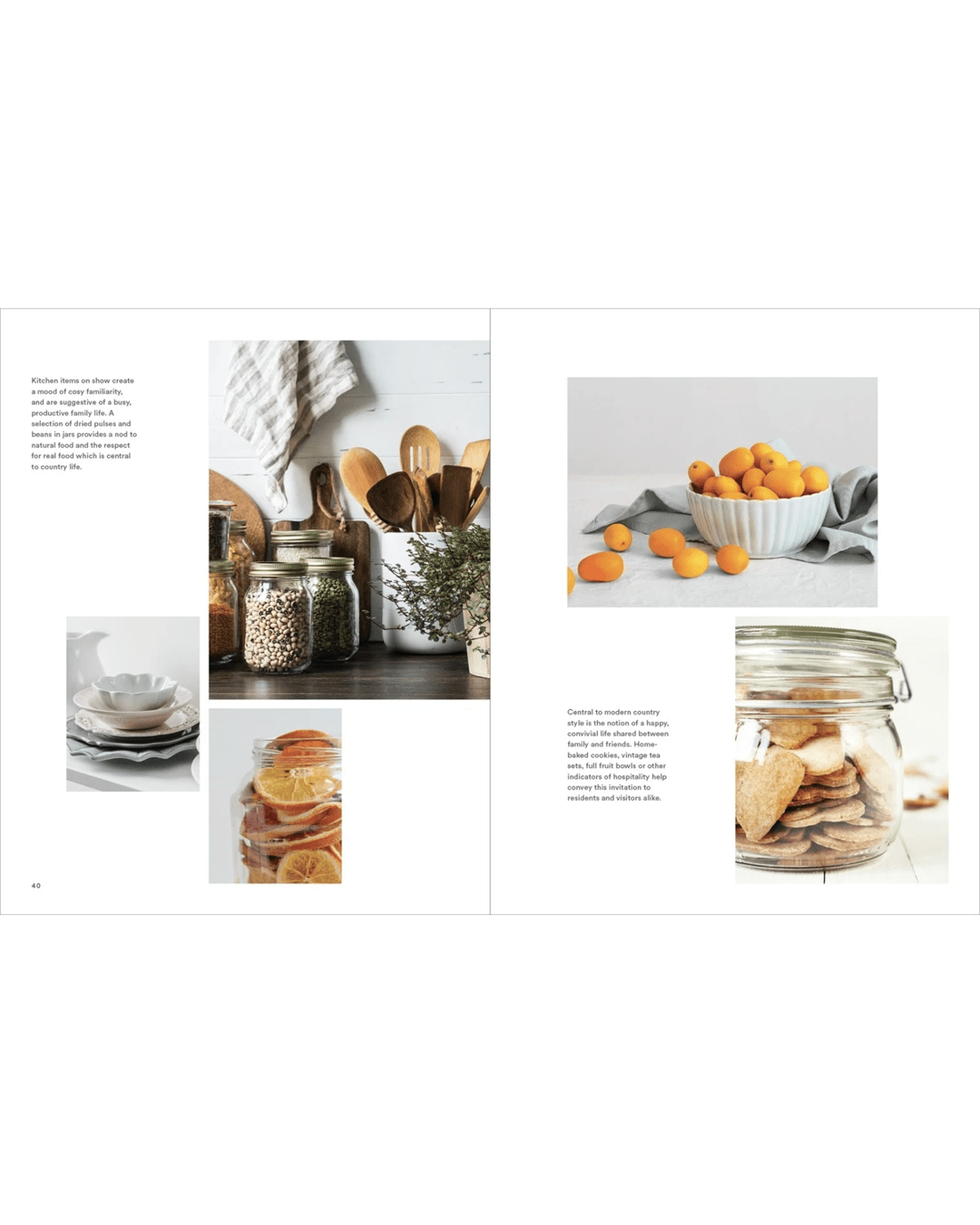 Kitchen items on show create a mood of cosy familiarity, and are suggestive of a busy, productive family life. A selection of dried pulses and beans in jars provides a nod to natural food and the respect for real food which is central to country life.

40

Central to modern country style is the notion of a happy, convivial life shared between family and friends. Home-baked cookies, vintage tea sets, full fruit bowls or other indicators of hospitality help convey this invitation to residents and visitors alike.