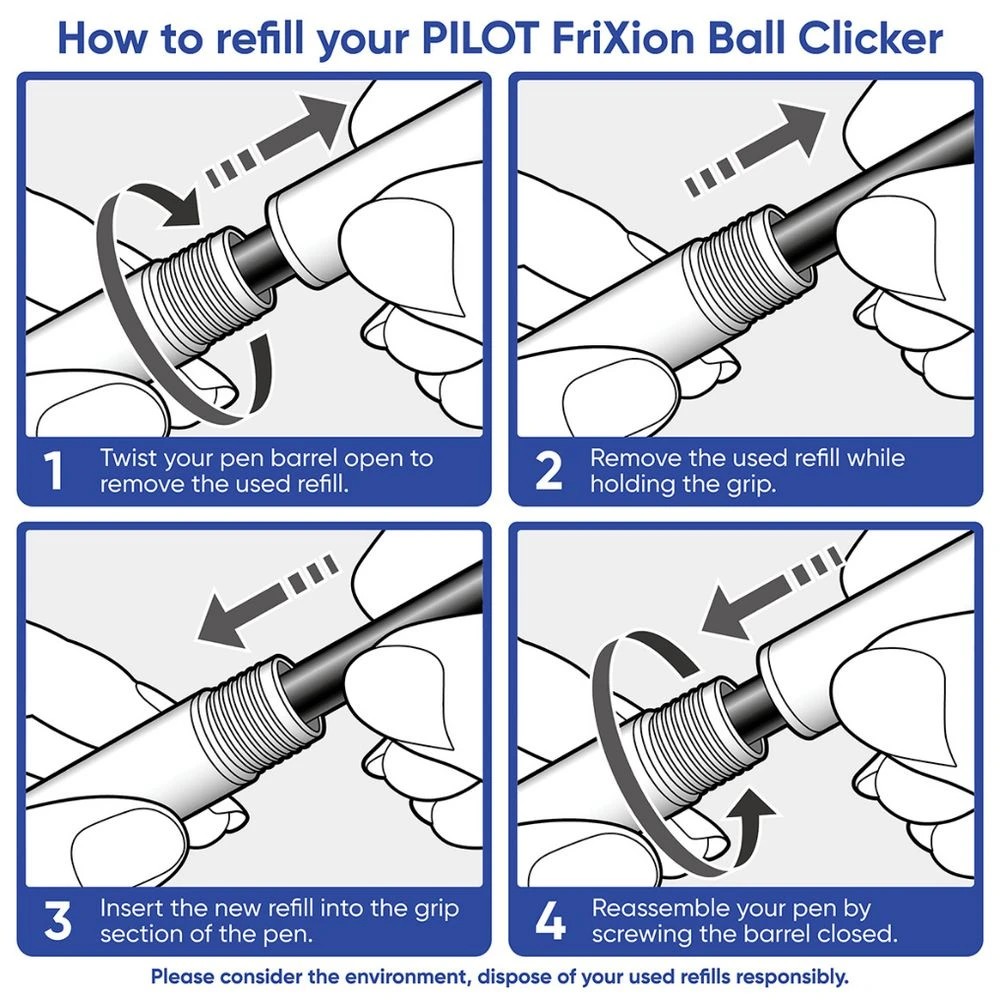 How to refill your PILOT FriXion Ball Clicker

1 Twist your pen barrel open to remove the used refill.

2 Remove the used refill while holding the grip.

3 Insert the new refill into the grip section of the pen.

4 Reassemble your pen by screwing the barrel closed.

Please consider the environment, dispose of your used refills responsibly.