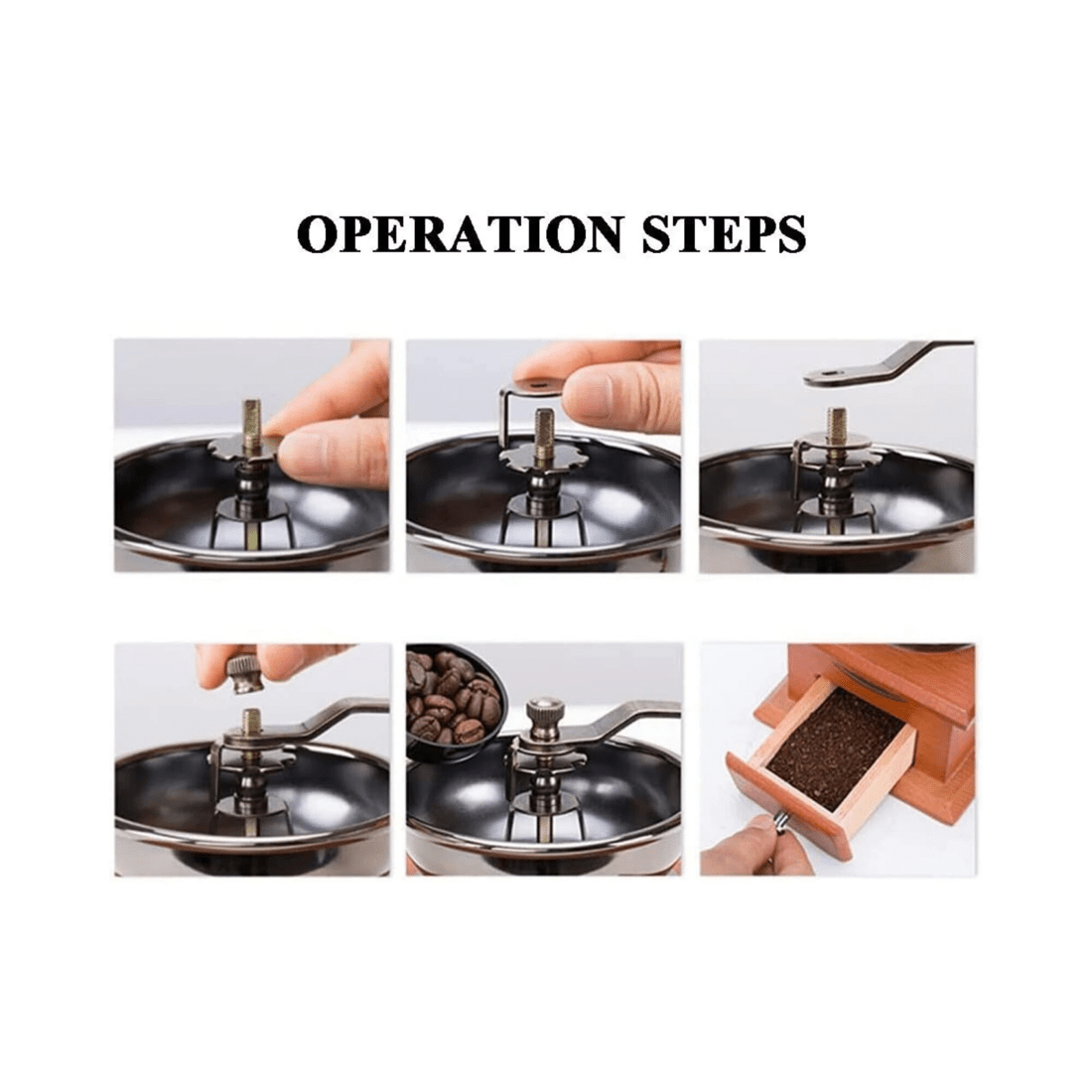 OPERATION STEPS