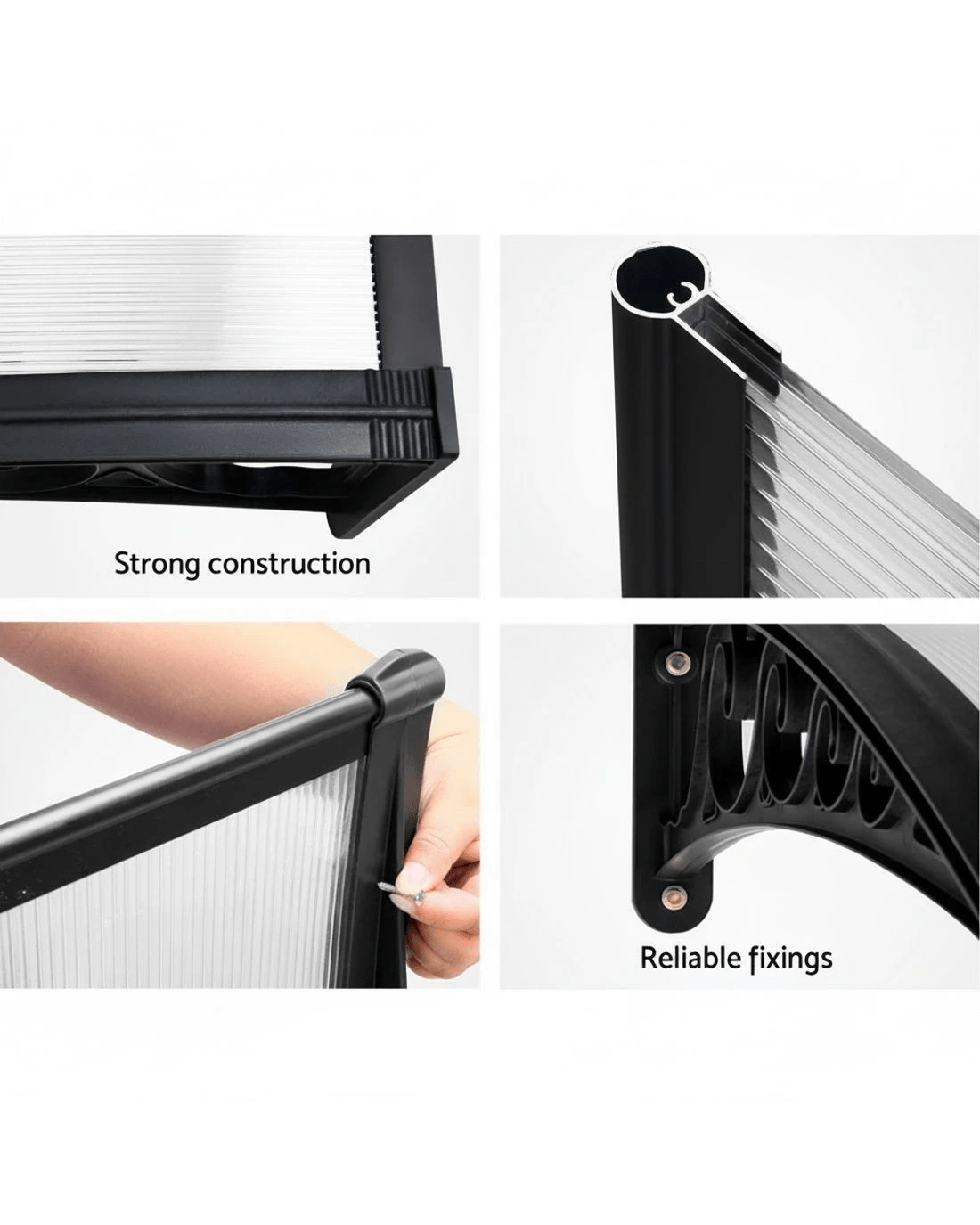 Strong construction

Reliable fixings