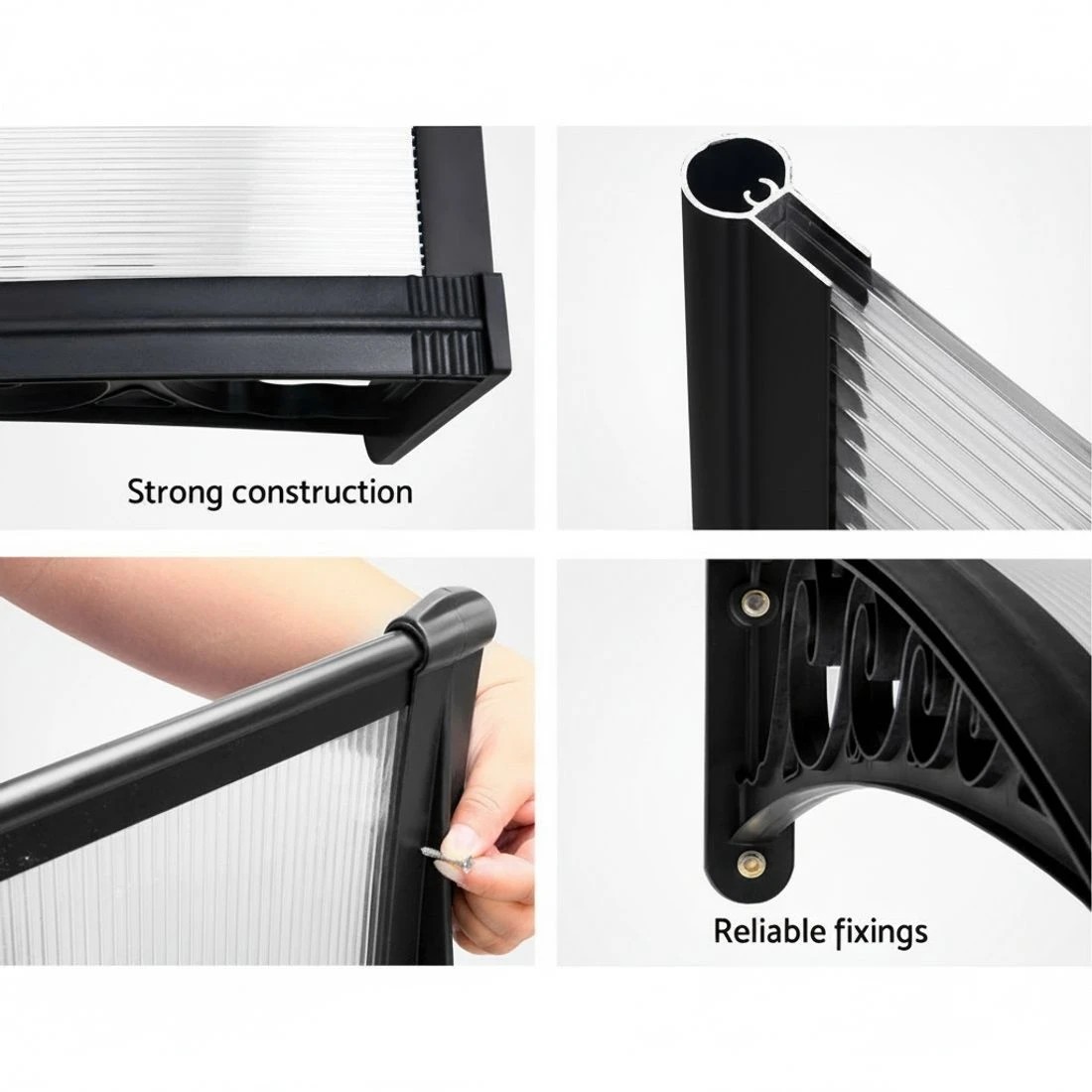 Strong construction

Reliable fixings