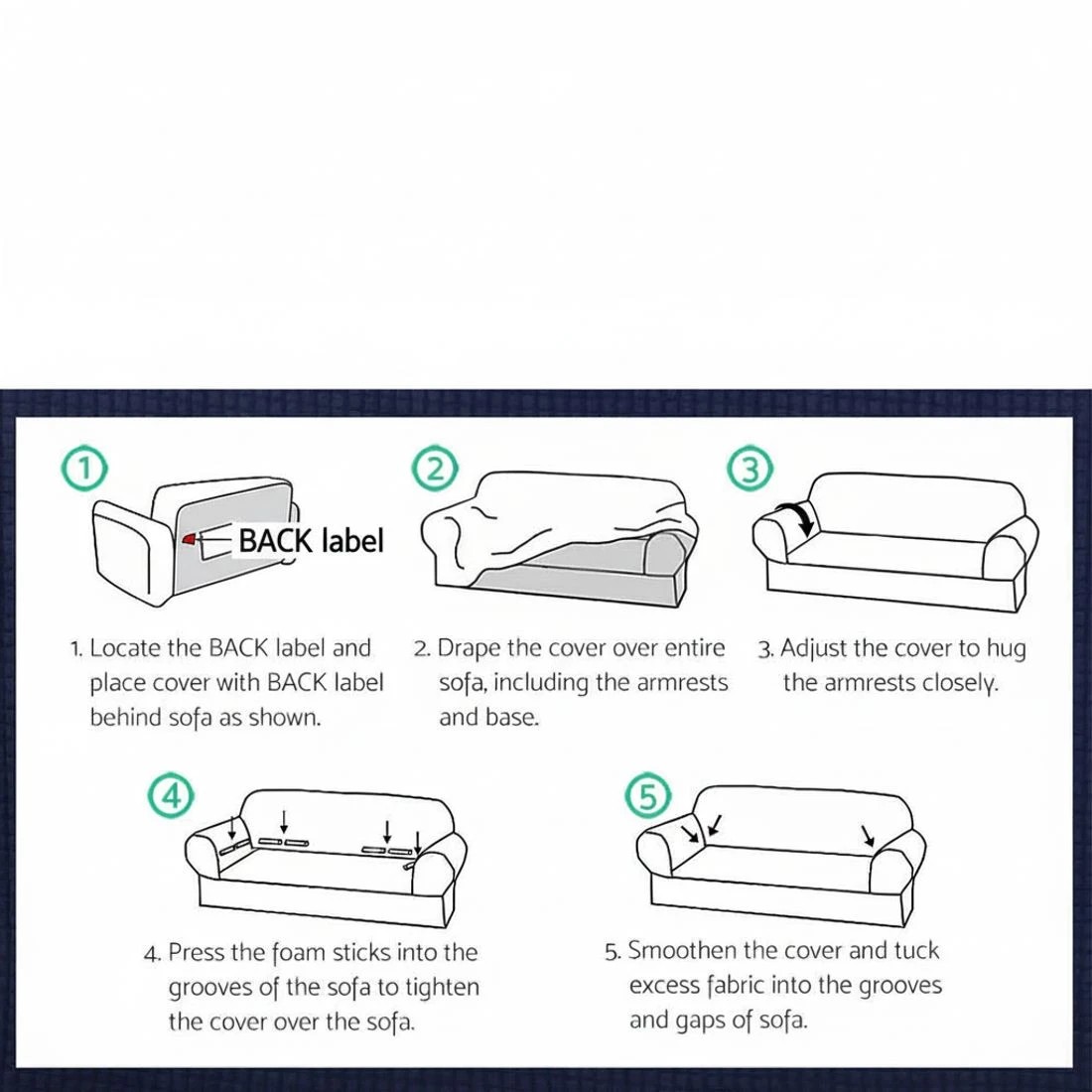 1

BACK label

2

3

1. Locate the BACK label and place cover with BACK label behind sofa as shown.

2. Drape the cover over entire sofa, including the armrests and base.

3. Adjust the cover to hug the armrests closely.

4

5

4. Press the foam sticks into the grooves of the sofa to tighten the cover over the sofa.

5. Smoothen the cover and tuck excess fabric into the grooves and gaps of sofa.