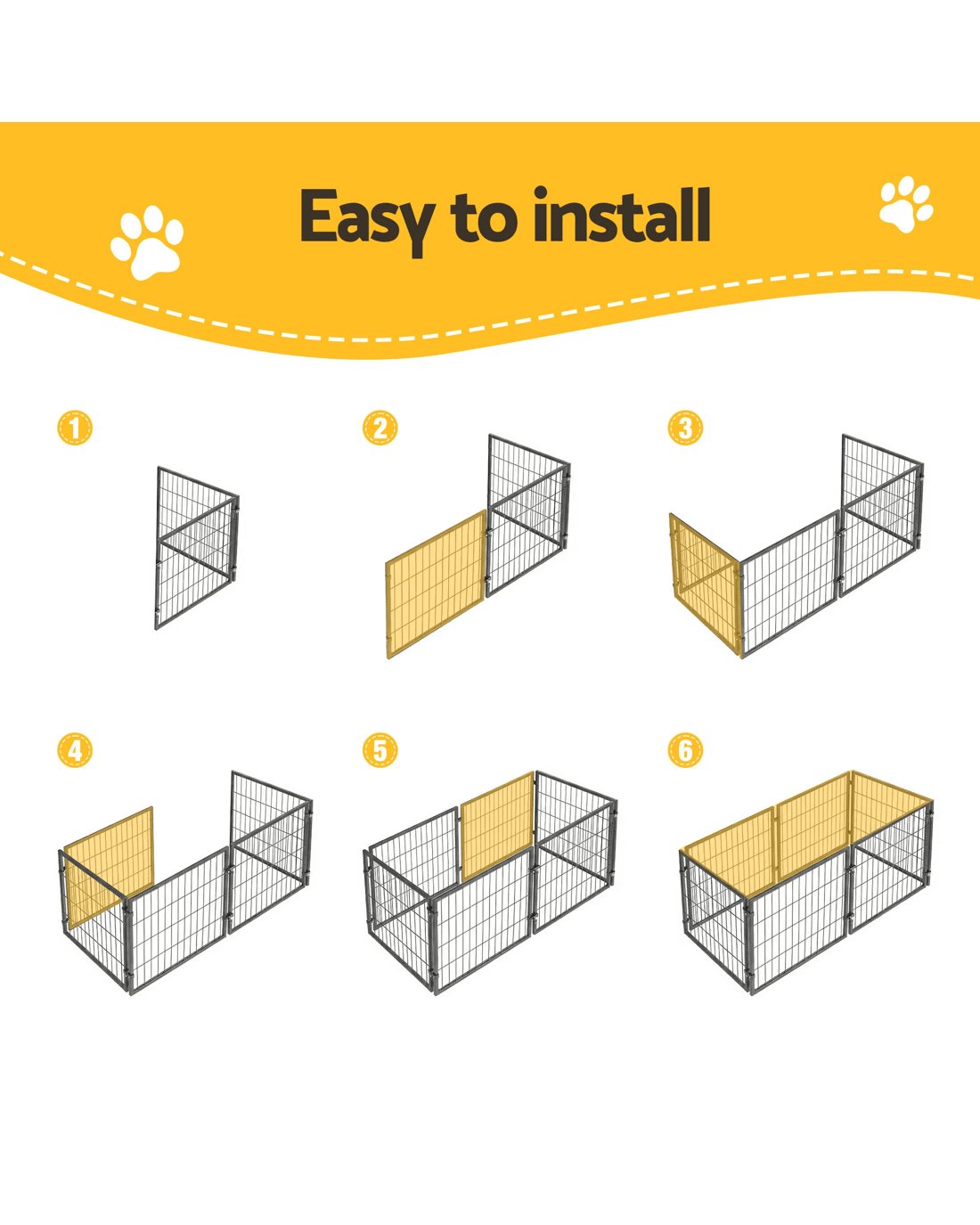 Easy to install

1

2

3

4

5

6