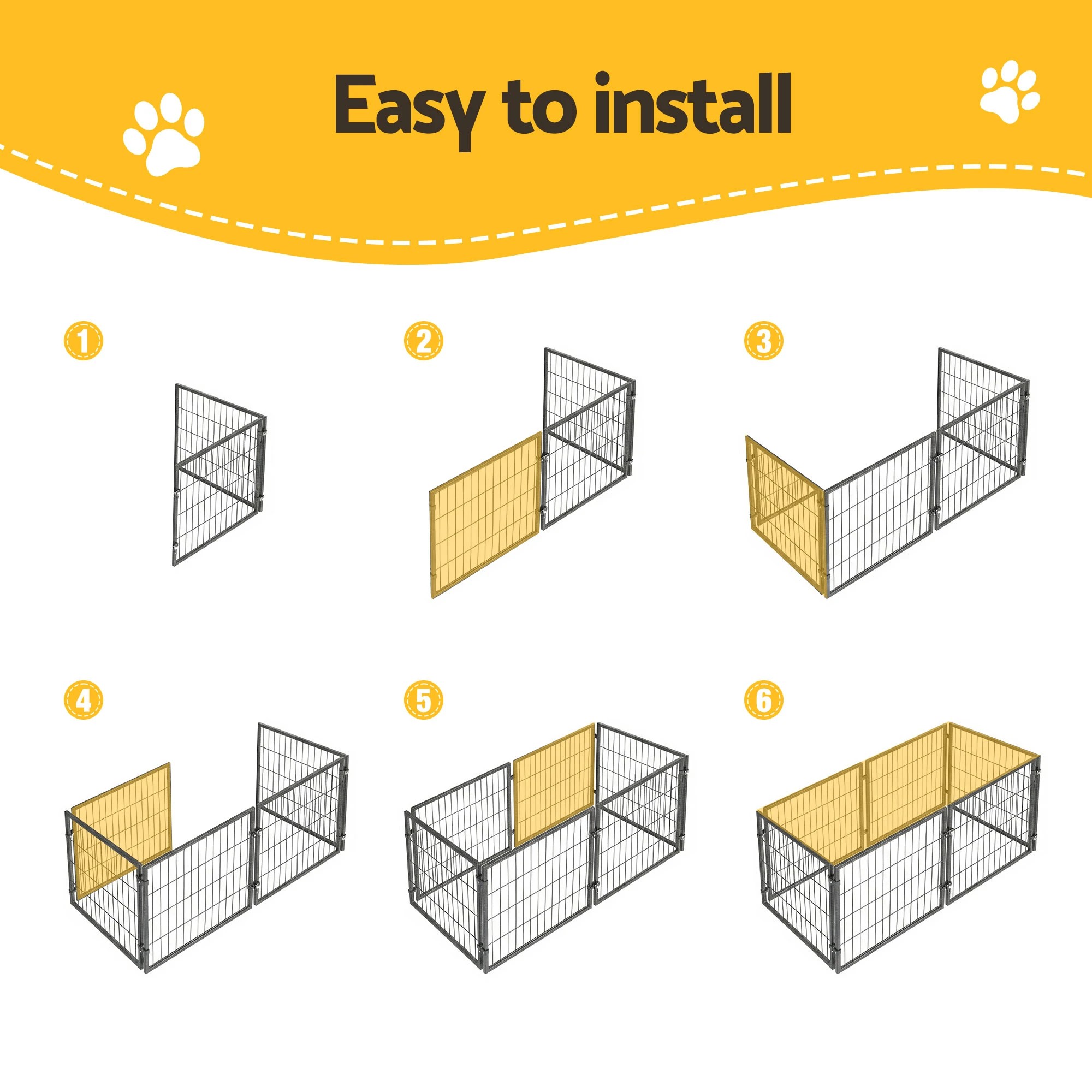 Easy to install

1

2

3

4

5

6