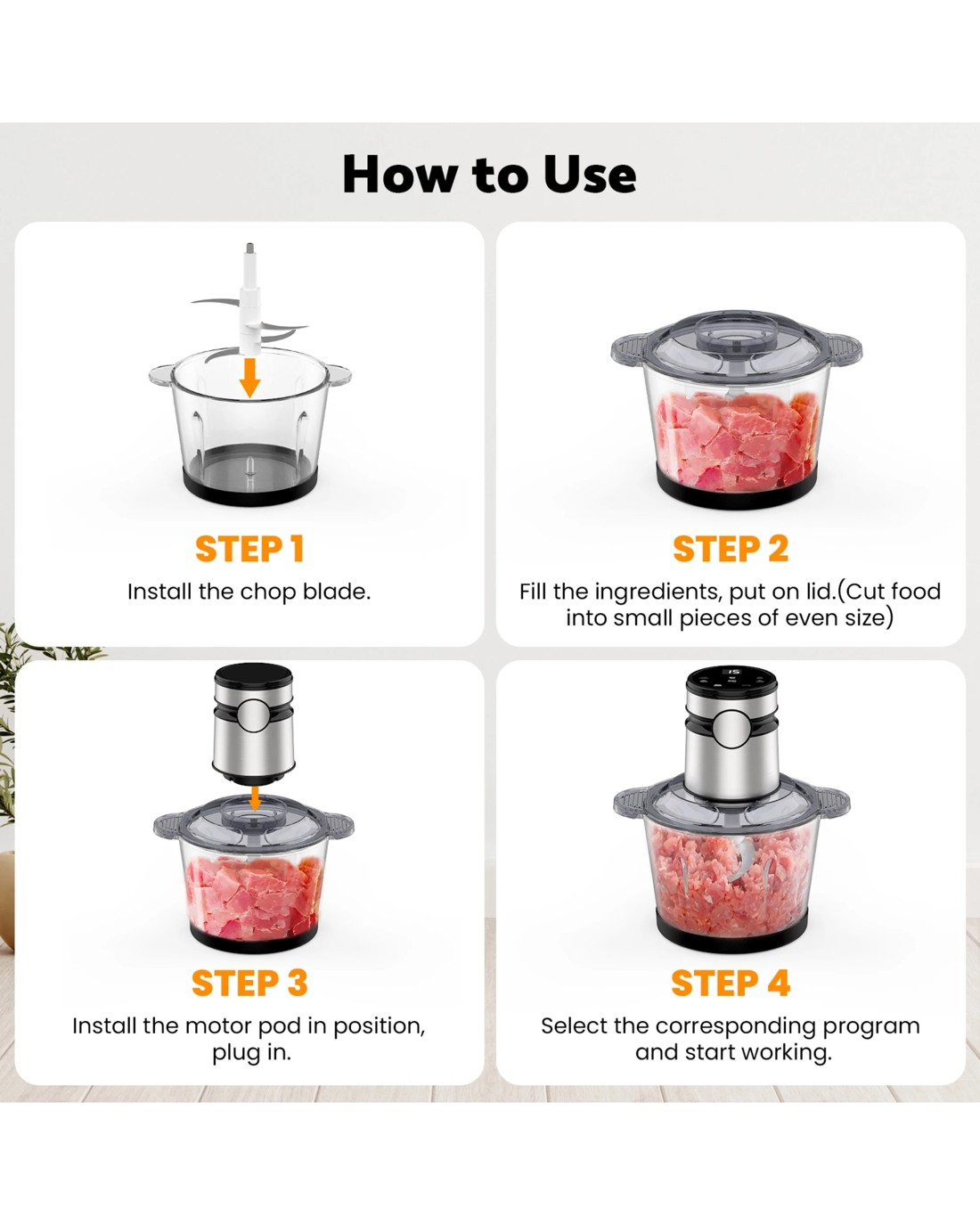 How to Use

STEP 1

Install the chop blade.

STEP 2

Fill the ingredients, put on lid.(Cut food into small pieces of even size)

STEP 3

Install the motor pod in position, plug in.

15

STEP 4

Select the corresponding program and start working.