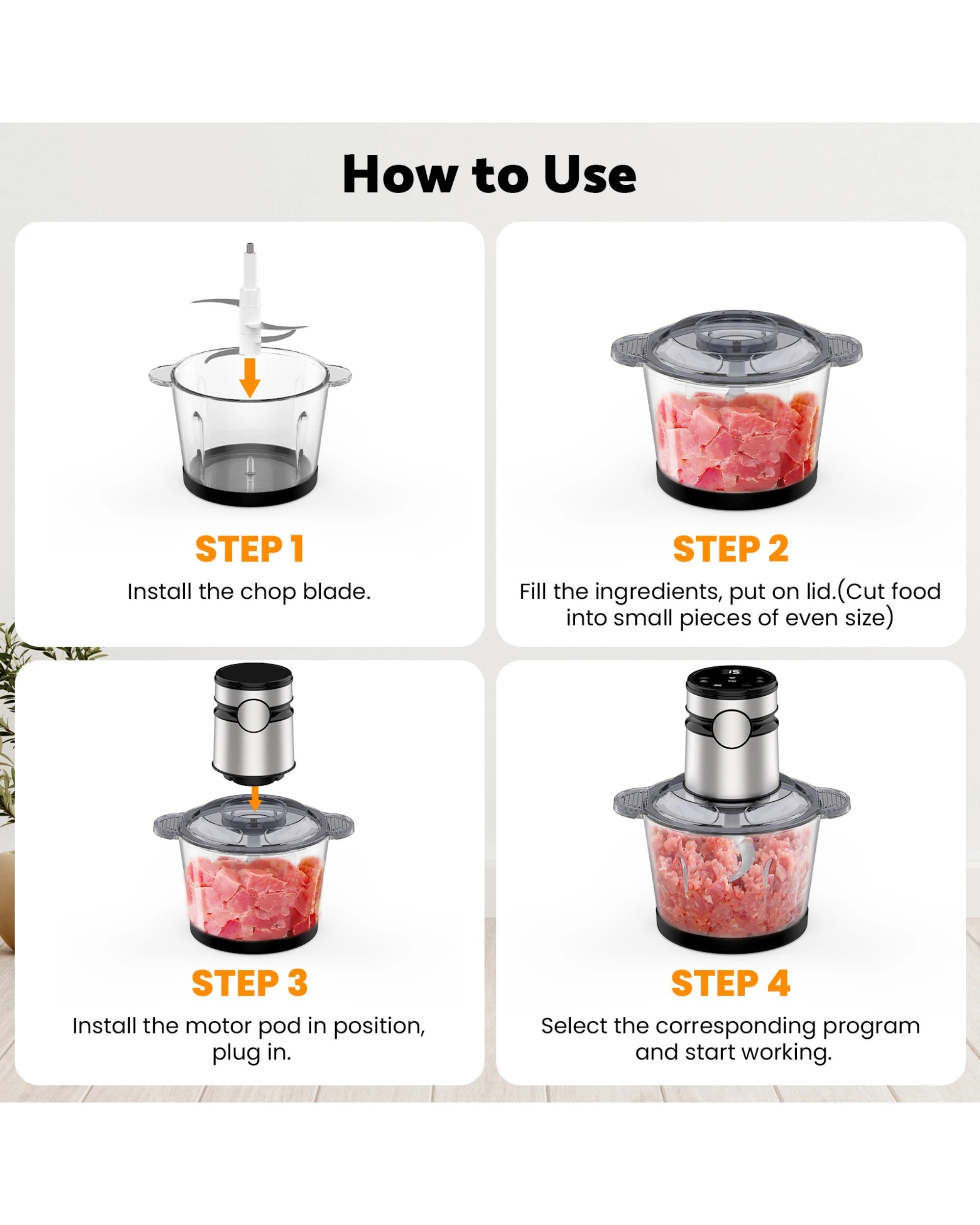 How to Use

STEP 1
Install the chop blade.

STEP 2
Fill the ingredients, put on lid.(Cut food into small pieces of even size)

STEP 3
Install the motor pod in position, plug in.

15

STEP 4
Select the corresponding program and start working.