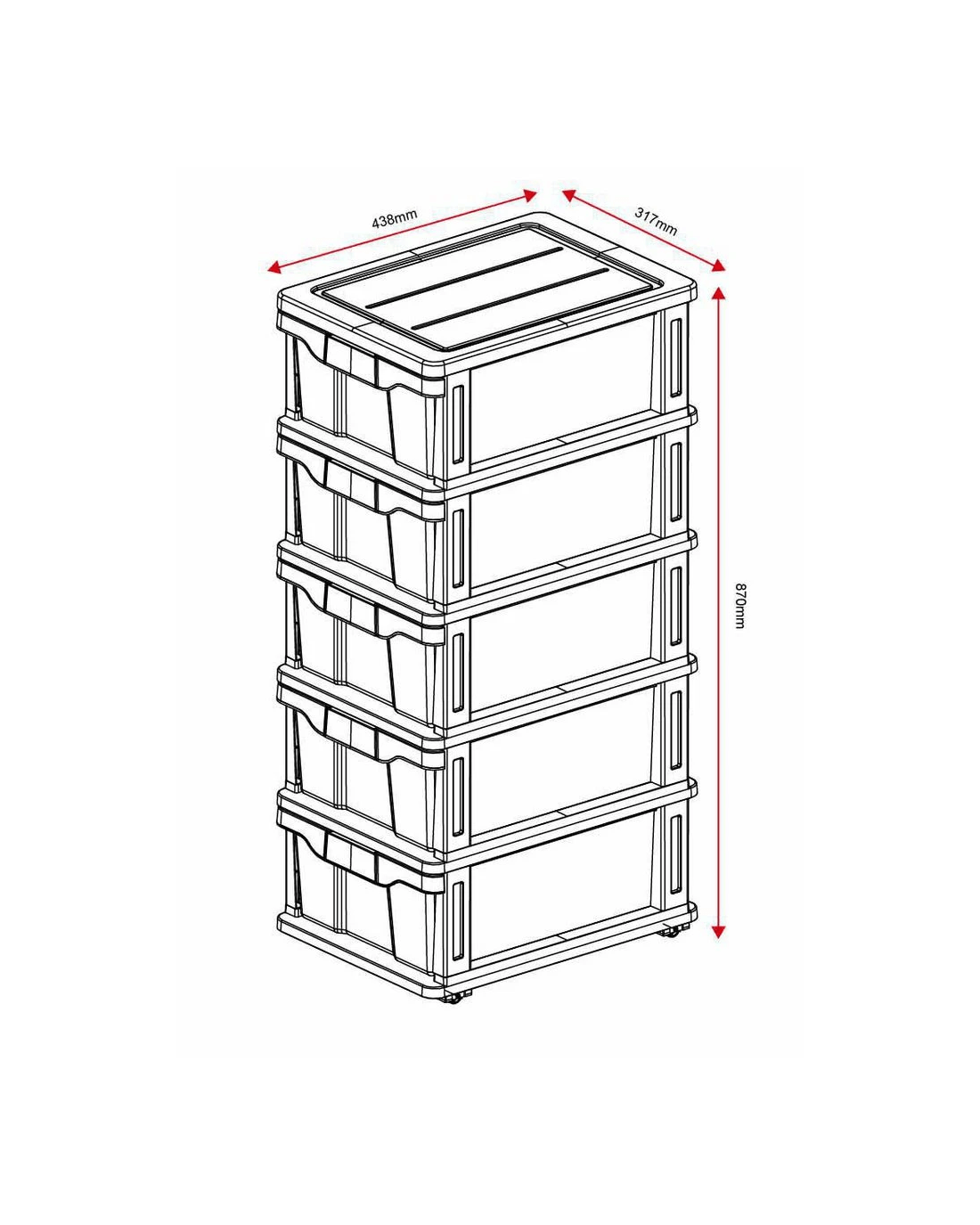 438mm
317mm
870mm