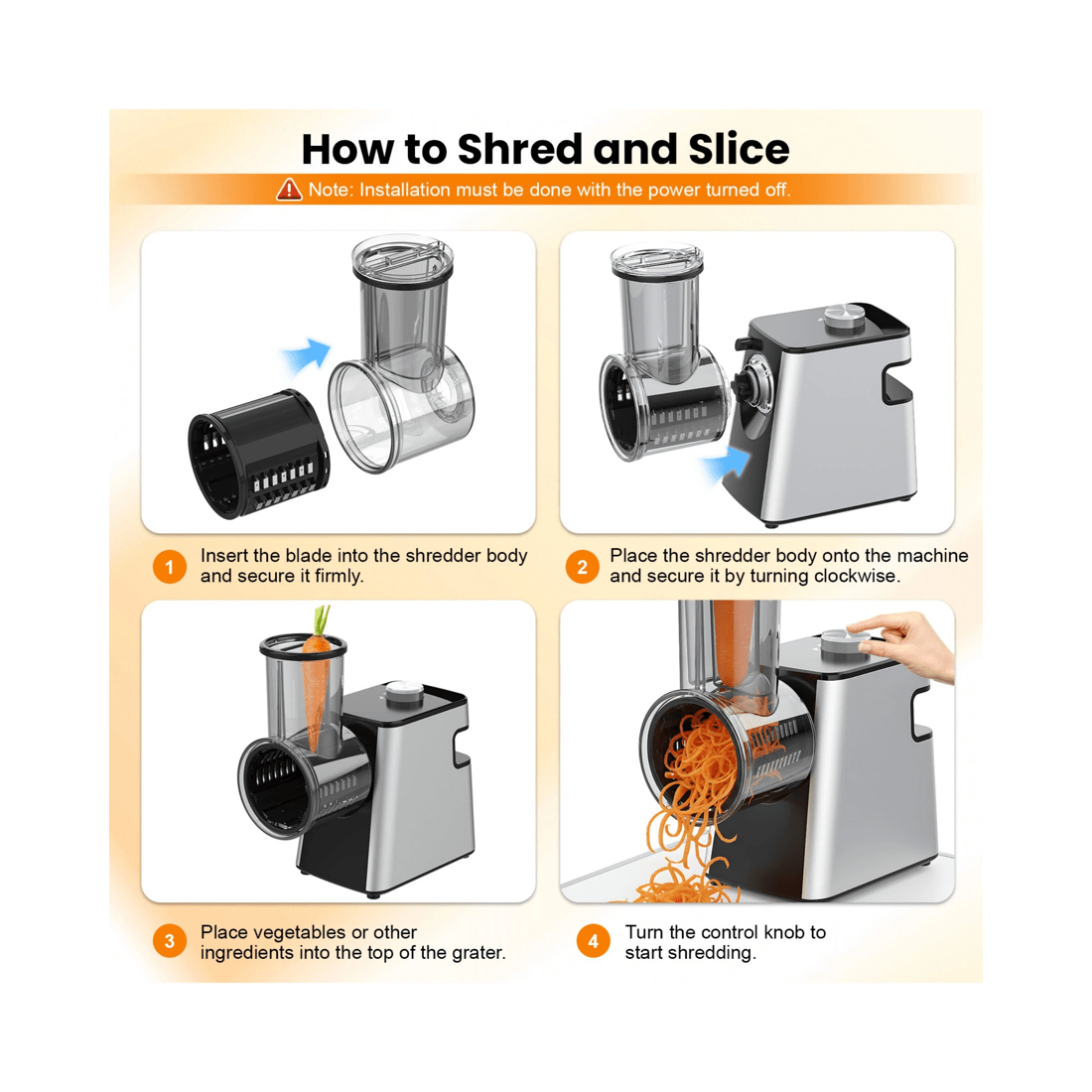 How to Shred and Slice

Note: Installation must be done with the power turned off.

1 Insert the blade into the shredder body and secure it firmly.

2 Place the shredder body onto the machine and secure it by turning clockwise.

3 Place vegetables or other ingredients into the top of the grater.

4 Turn the control knob to start shredding.