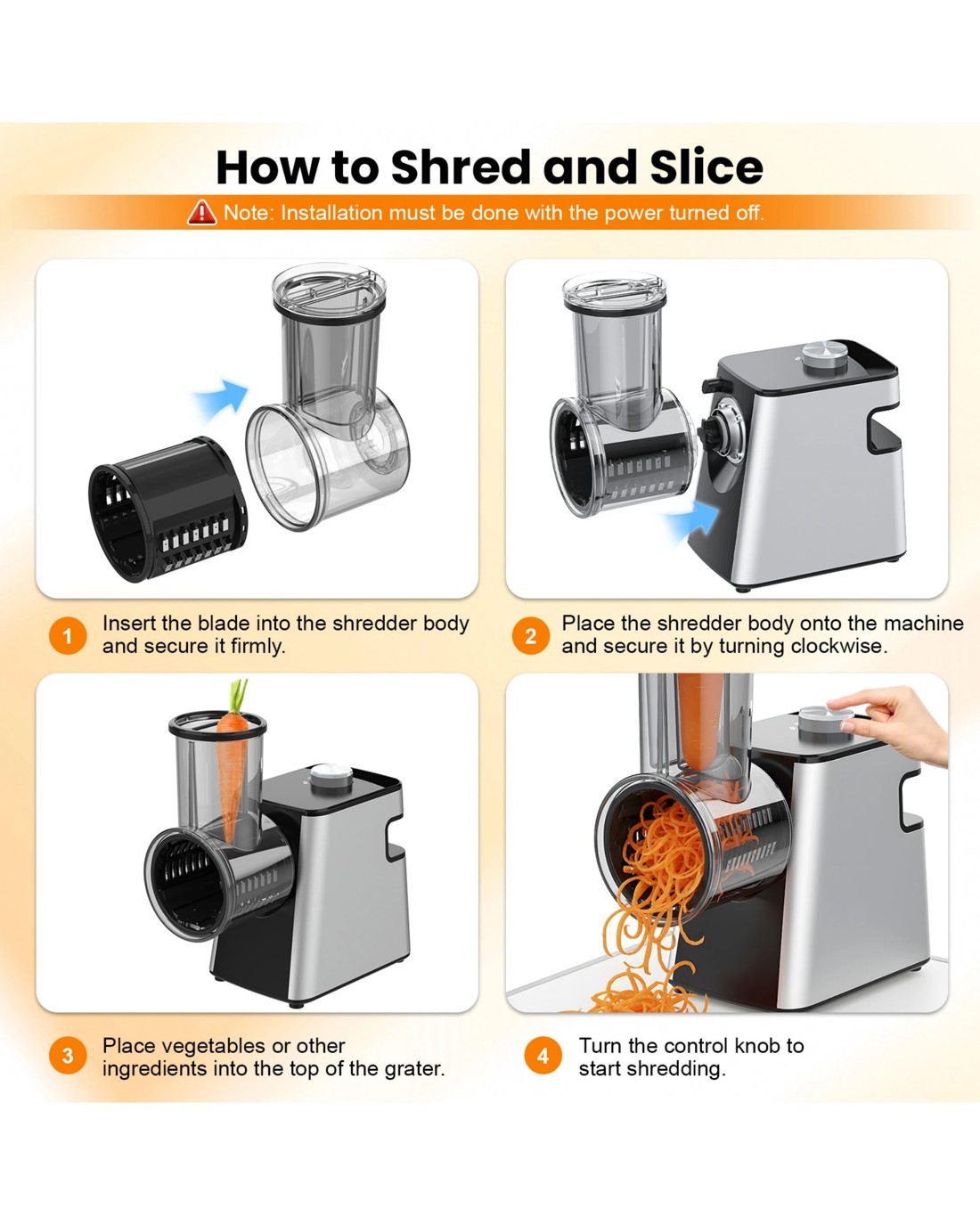 How to Shred and Slice

Note: Installation must be done with the power turned off.

1 Insert the blade into the shredder body and secure it firmly.

2 Place the shredder body onto the machine and secure it by turning clockwise.

3 Place vegetables or other ingredients into the top of the grater.

4 Turn the control knob to start shredding.