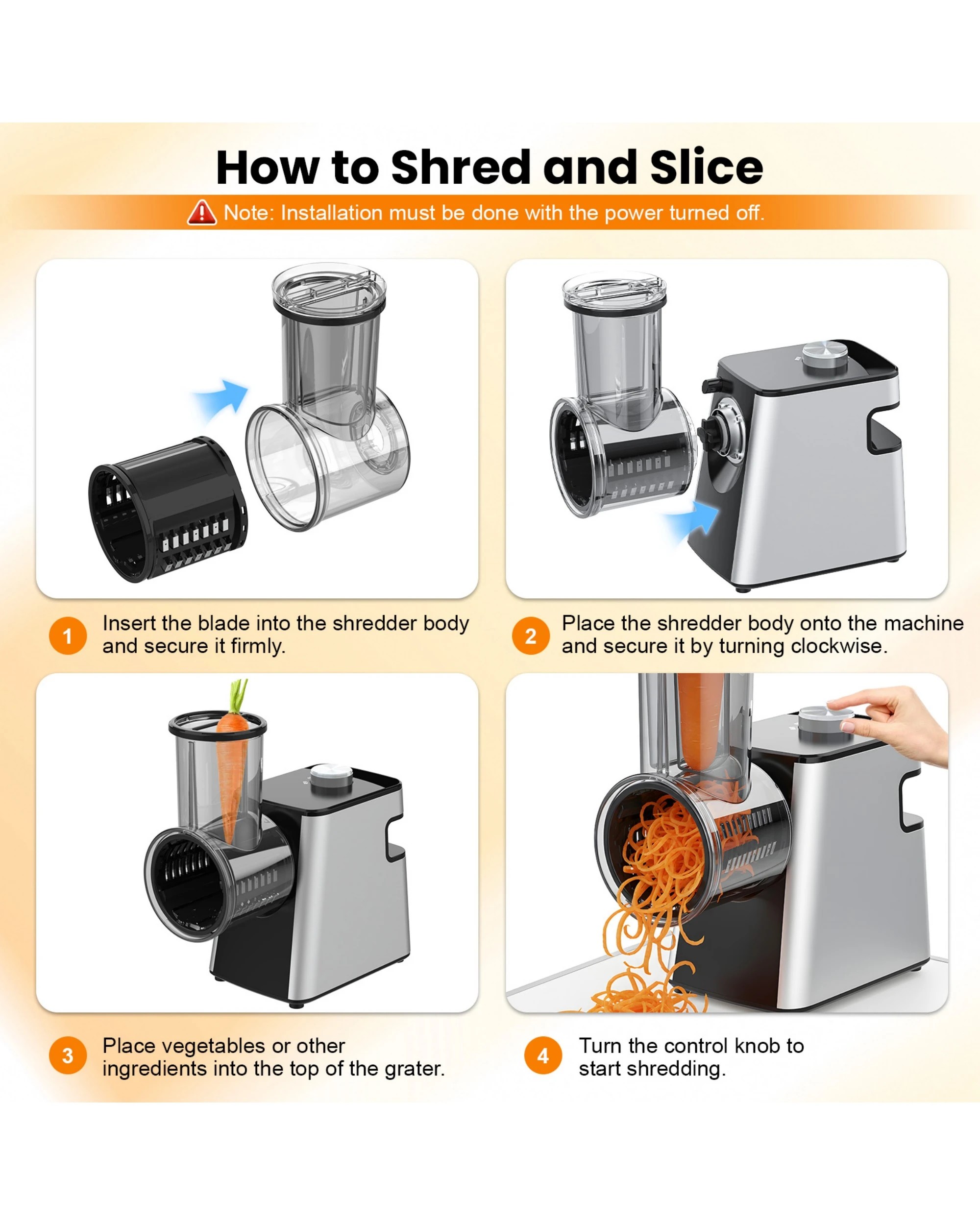 How to Shred and Slice

Note: Installation must be done with the power turned off.

1 Insert the blade into the shredder body and secure it firmly.

2 Place the shredder body onto the machine and secure it by turning clockwise.

3 Place vegetables or other ingredients into the top of the grater.

4 Turn the control knob to start shredding.