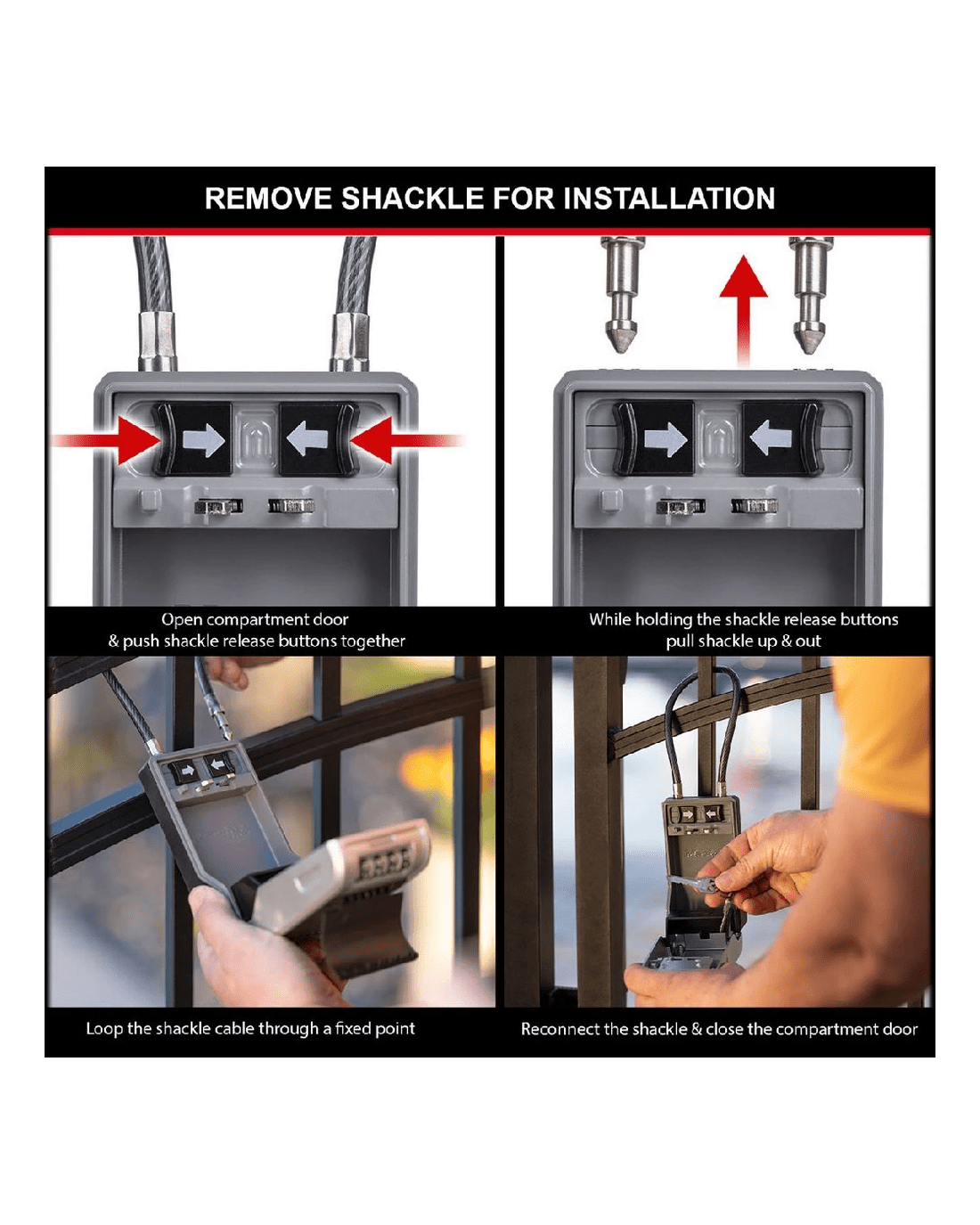 REMOVE SHACKLE FOR INSTALLATION

Open compartment door
& push shackle release buttons together

While holding the shackle release buttons
pull shackle up & out

Loop the shackle cable through a fixed point

Reconnect the shackle & close the compartment door