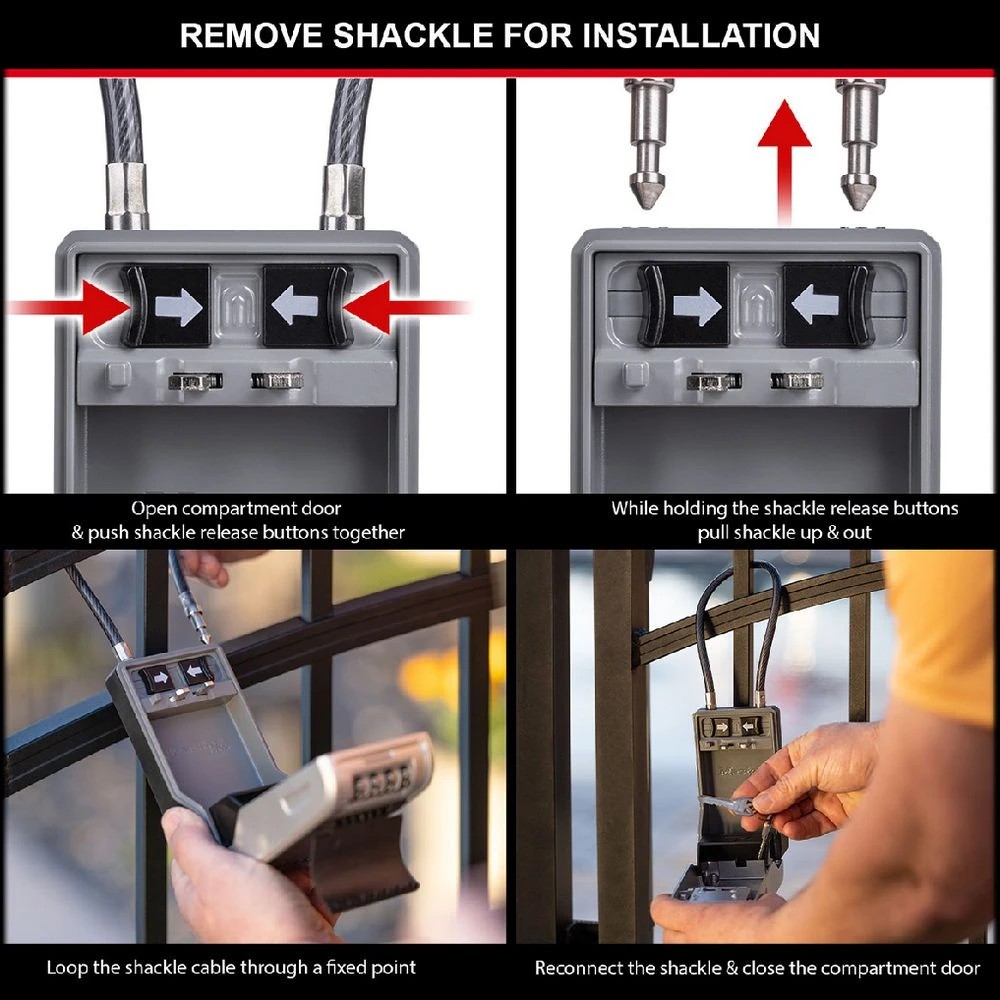 REMOVE SHACKLE FOR INSTALLATION

Open compartment door
& push shackle release buttons together

While holding the shackle release buttons
pull shackle up & out

Loop the shackle cable through a fixed point

Reconnect the shackle & close the compartment door