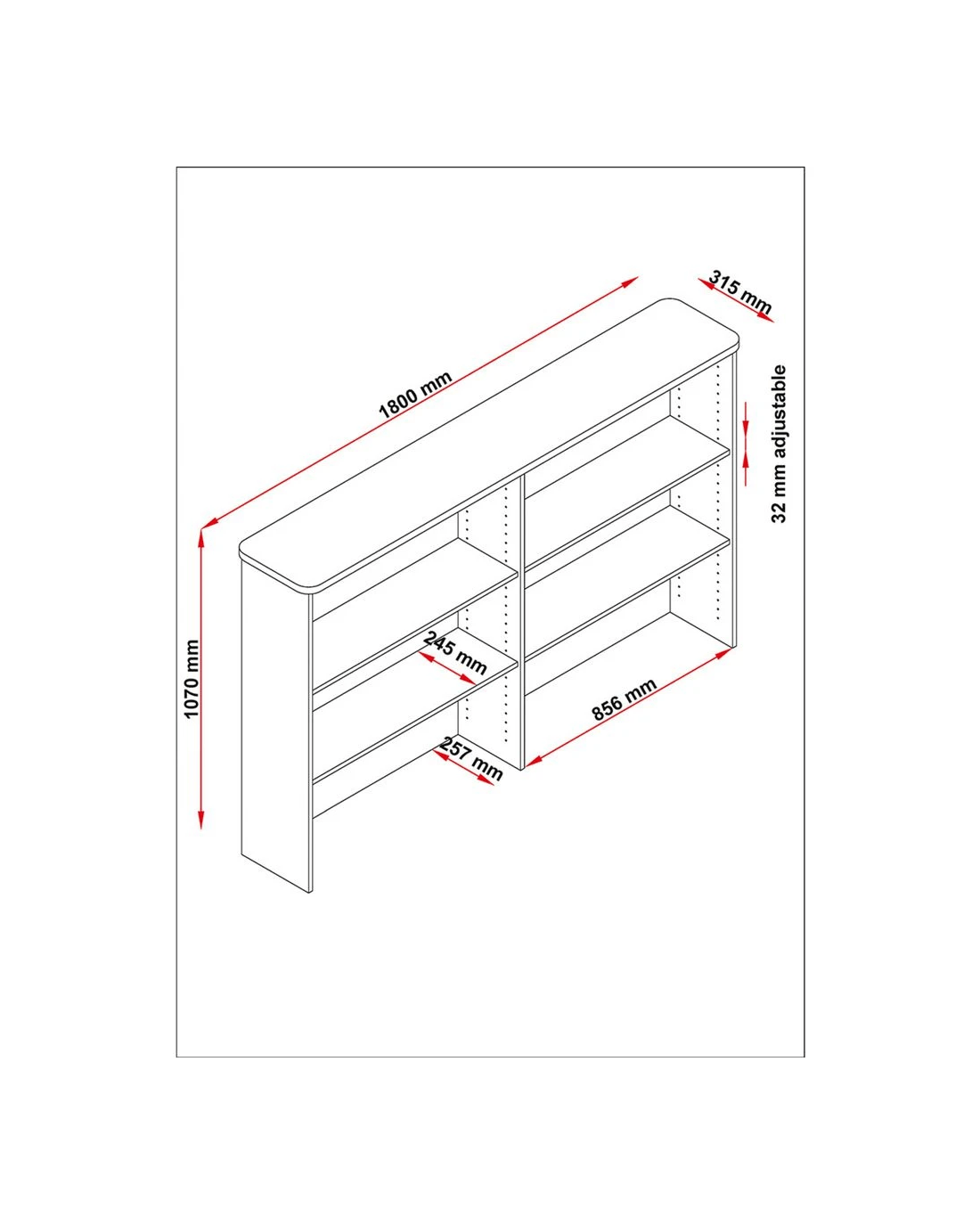 315 mm

1800 mm

32 mm adjustable

1070 mm

245 mm

856 mm

257 mm