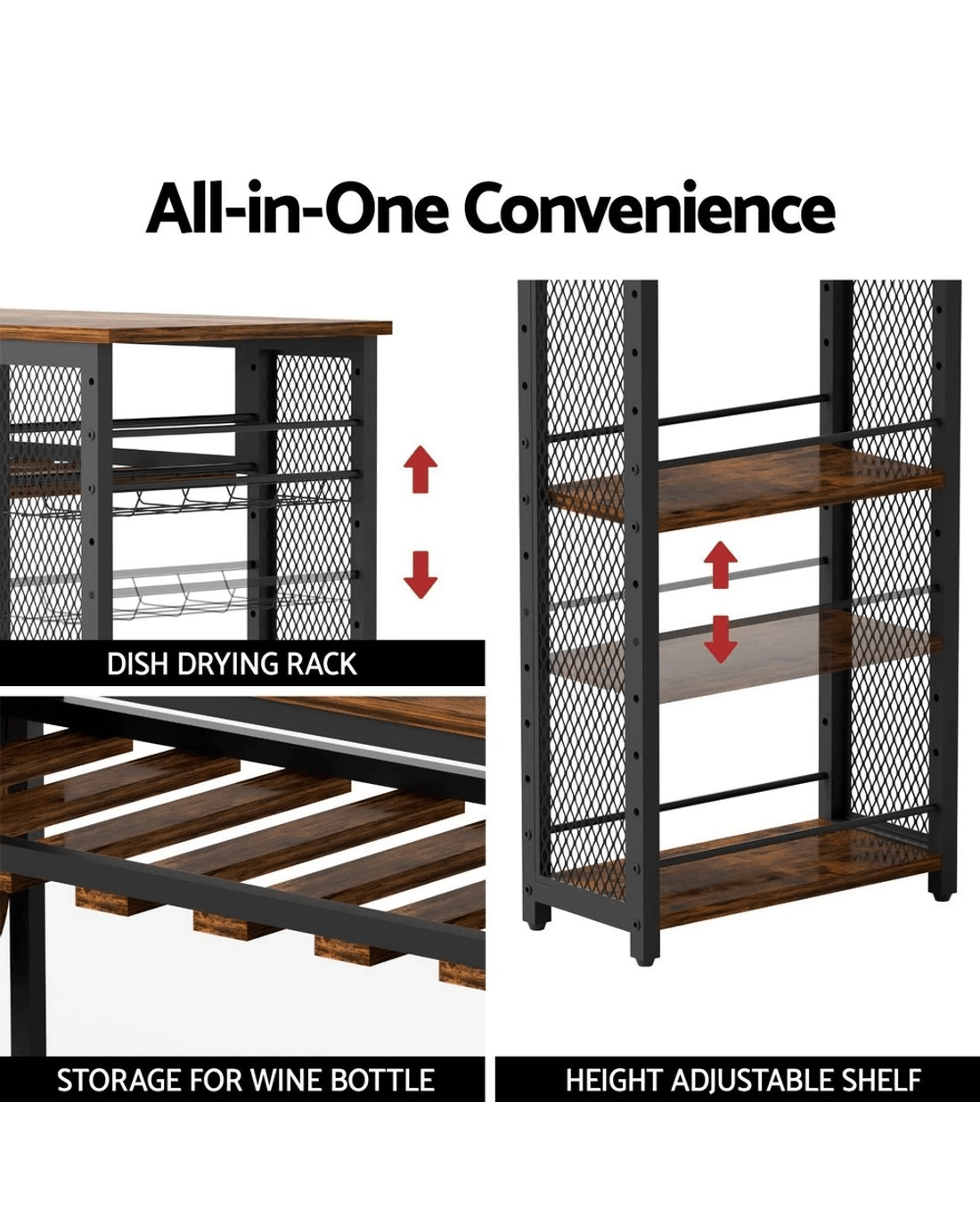 All-in-One Convenience

DISH DRYING RACK

STORAGE FOR WINE BOTTLE

HEIGHT ADJUSTABLE SHELF