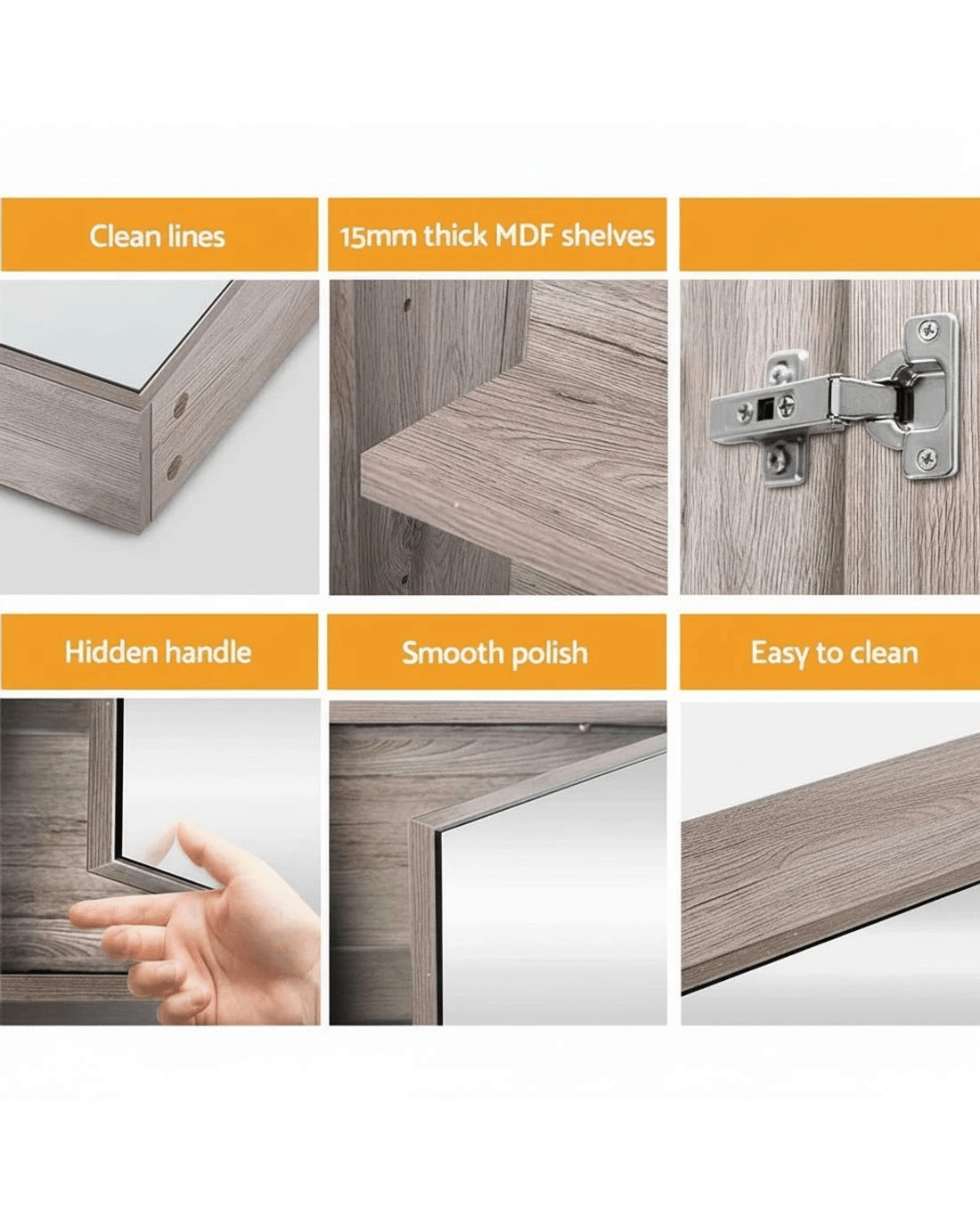 Clean lines

15mm thick MDF shelves

Hidden handle

Smooth polish

Easy to clean