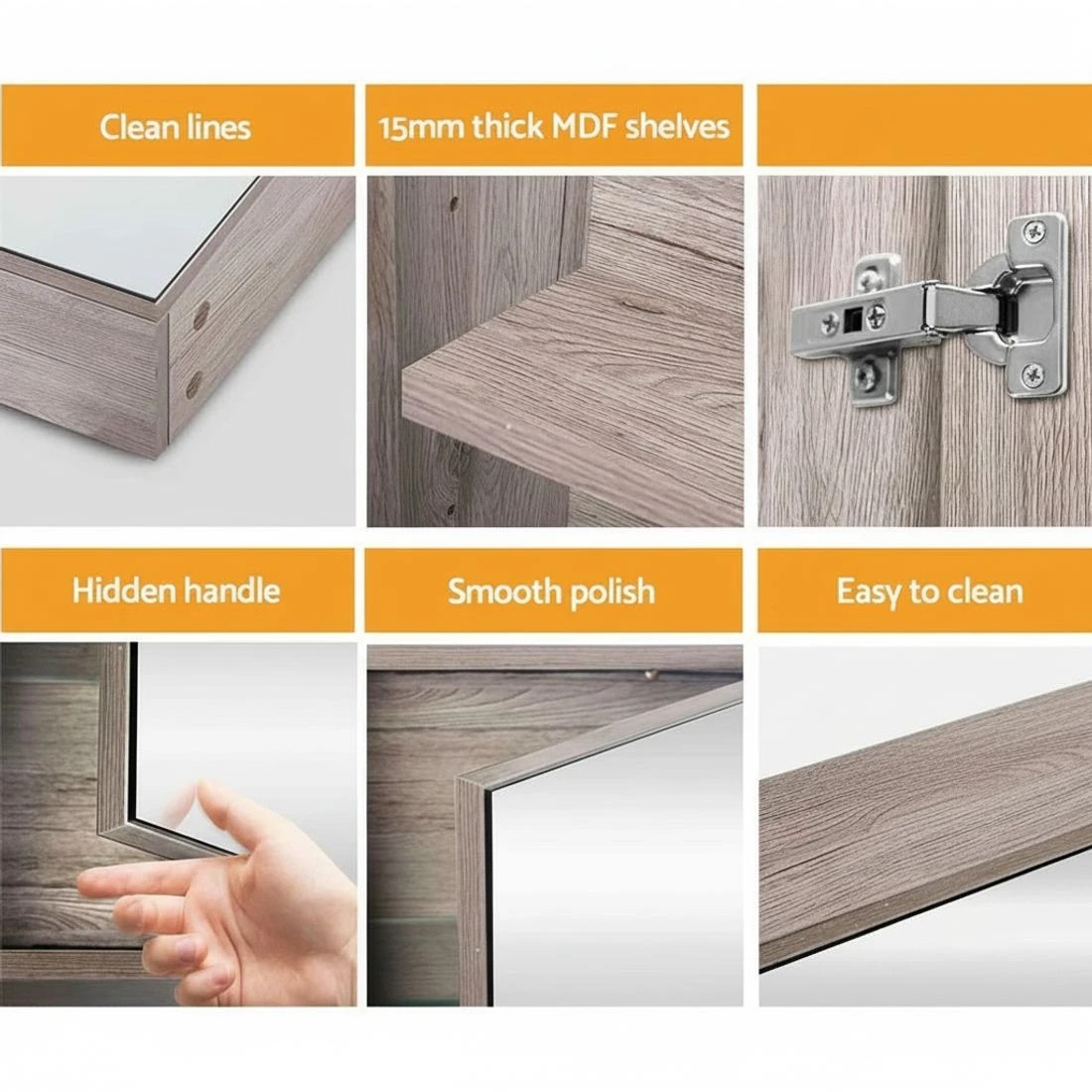 Clean lines

15mm thick MDF shelves

Hidden handle

Smooth polish

Easy to clean