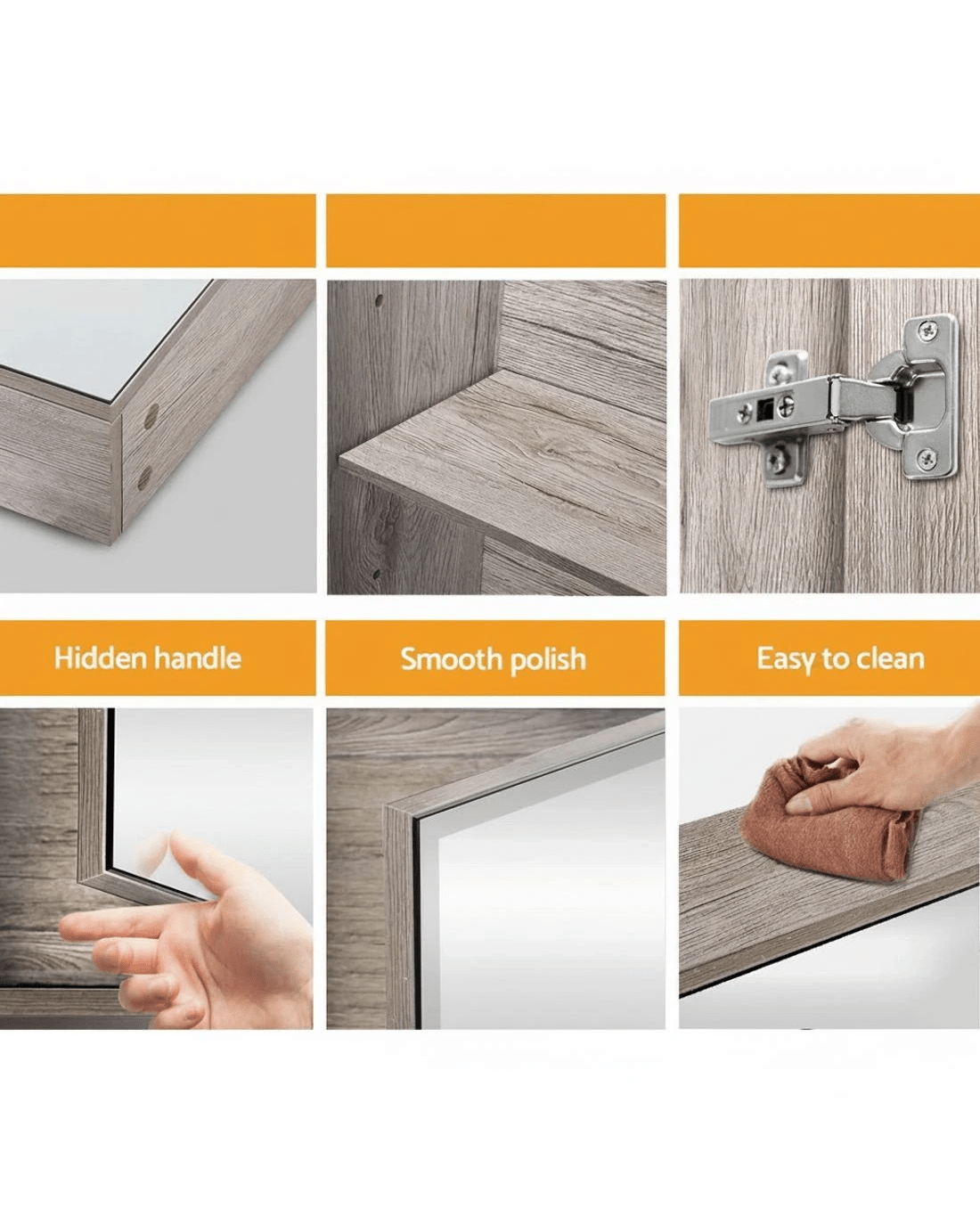 Hidden handle

Smooth polish

Easy to clean