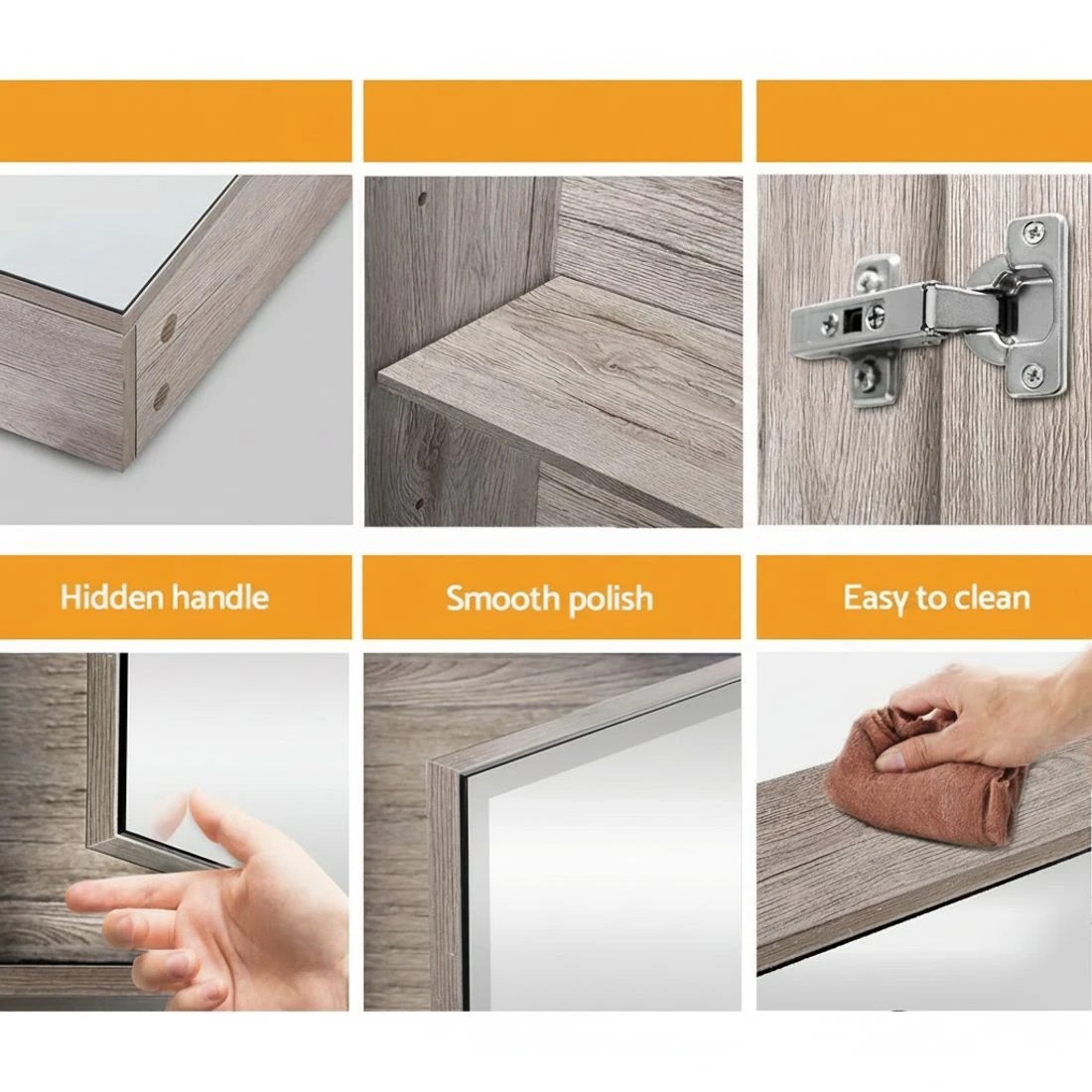 Hidden handle

Smooth polish

Easy to clean