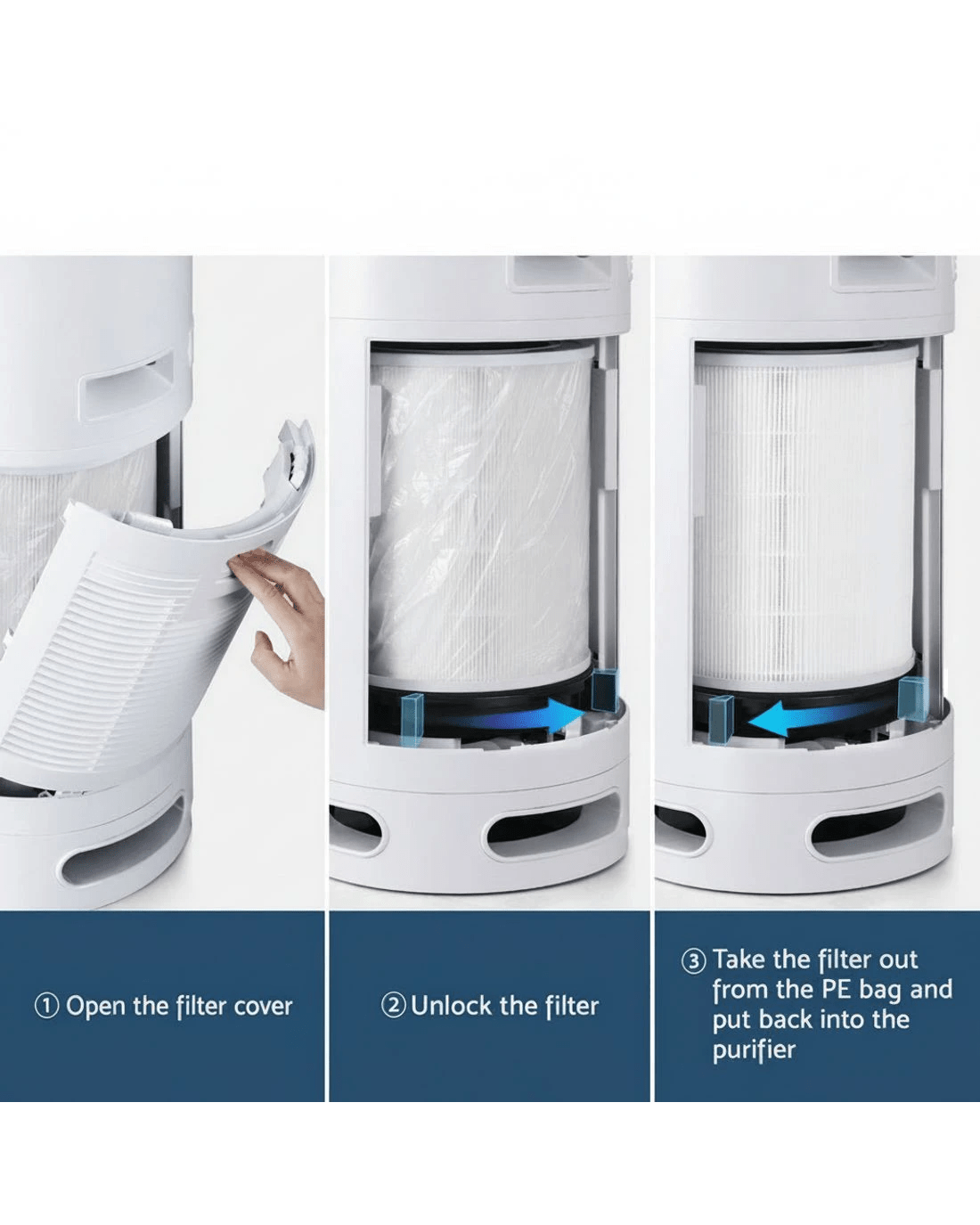 ① Open the filter cover

② Unlock the filter

③ Take the filter out from the PE bag and put back into the purifier