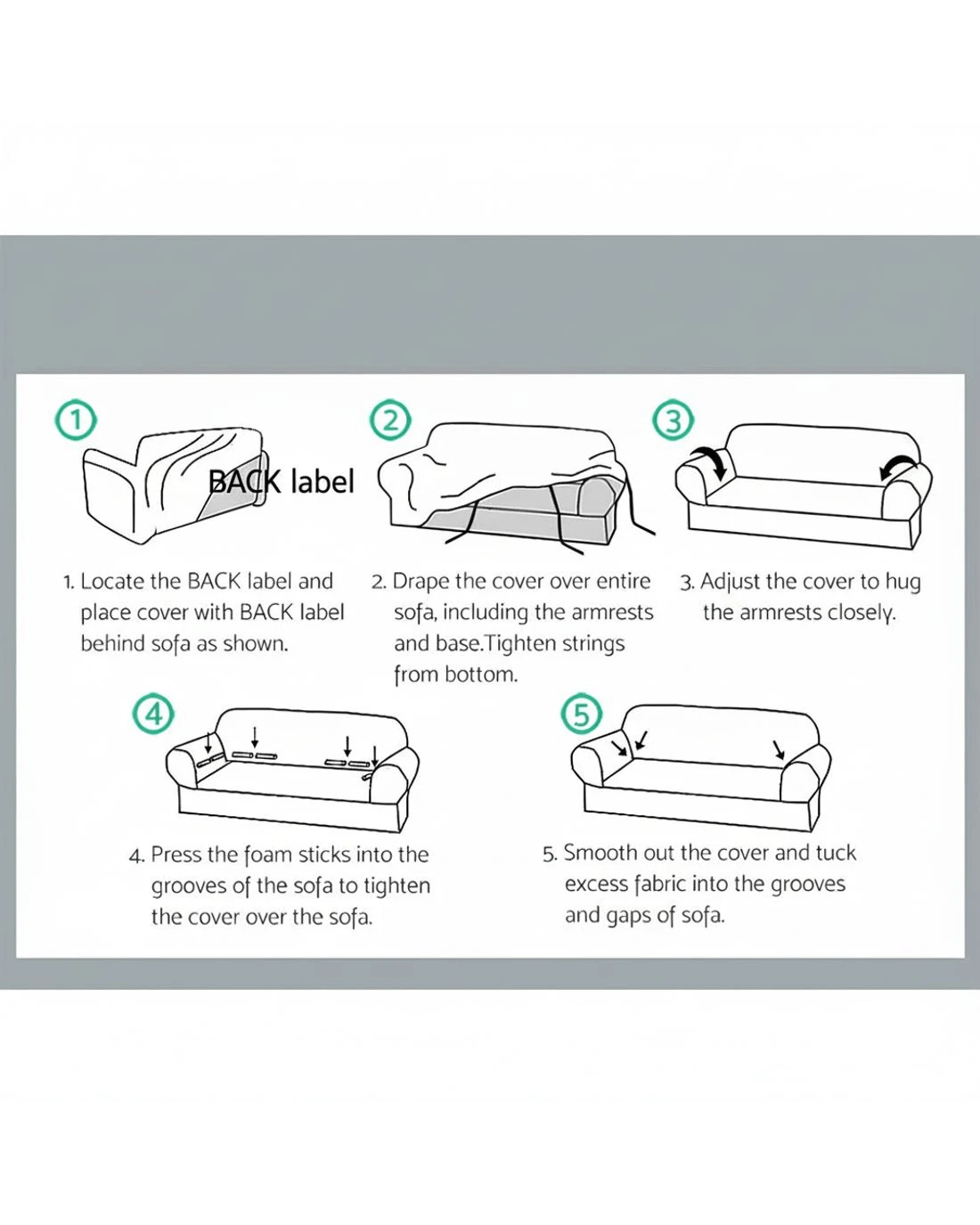 ①

BACK label

1. Locate the BACK label and place cover with BACK label behind sofa as shown.

②

2. Drape the cover over entire sofa, including the armrests and base.Tighten strings from bottom.

③

3. Adjust the cover to hug the armrests closely.

④

4. Press the foam sticks into the grooves of the sofa to tighten the cover over the sofa.

⑤

5. Smooth out the cover and tuck excess fabric into the grooves and gaps of sofa.