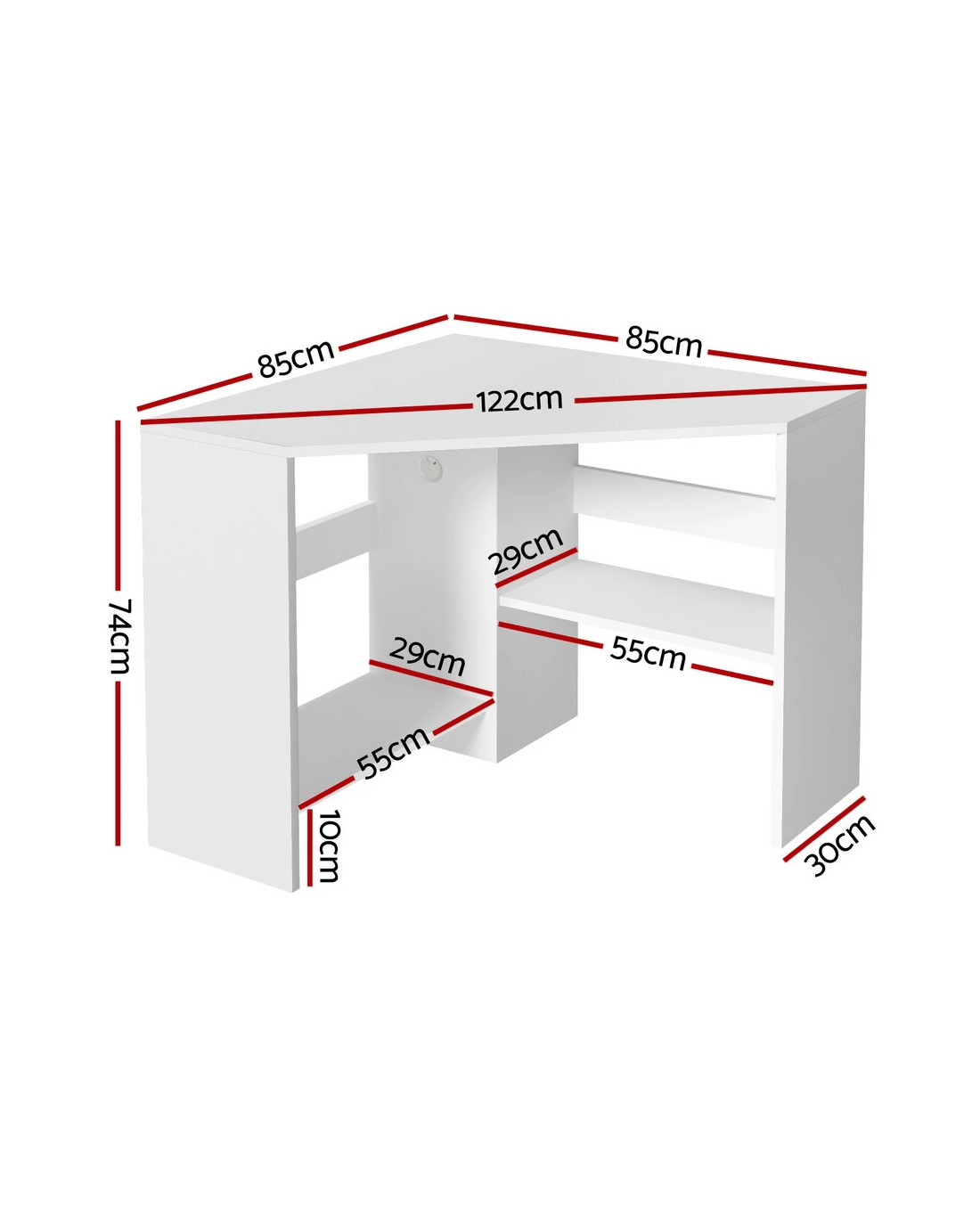 85cm
85cm
122cm
74cm
29cm
29cm
55cm
55cm
10cm
30cm