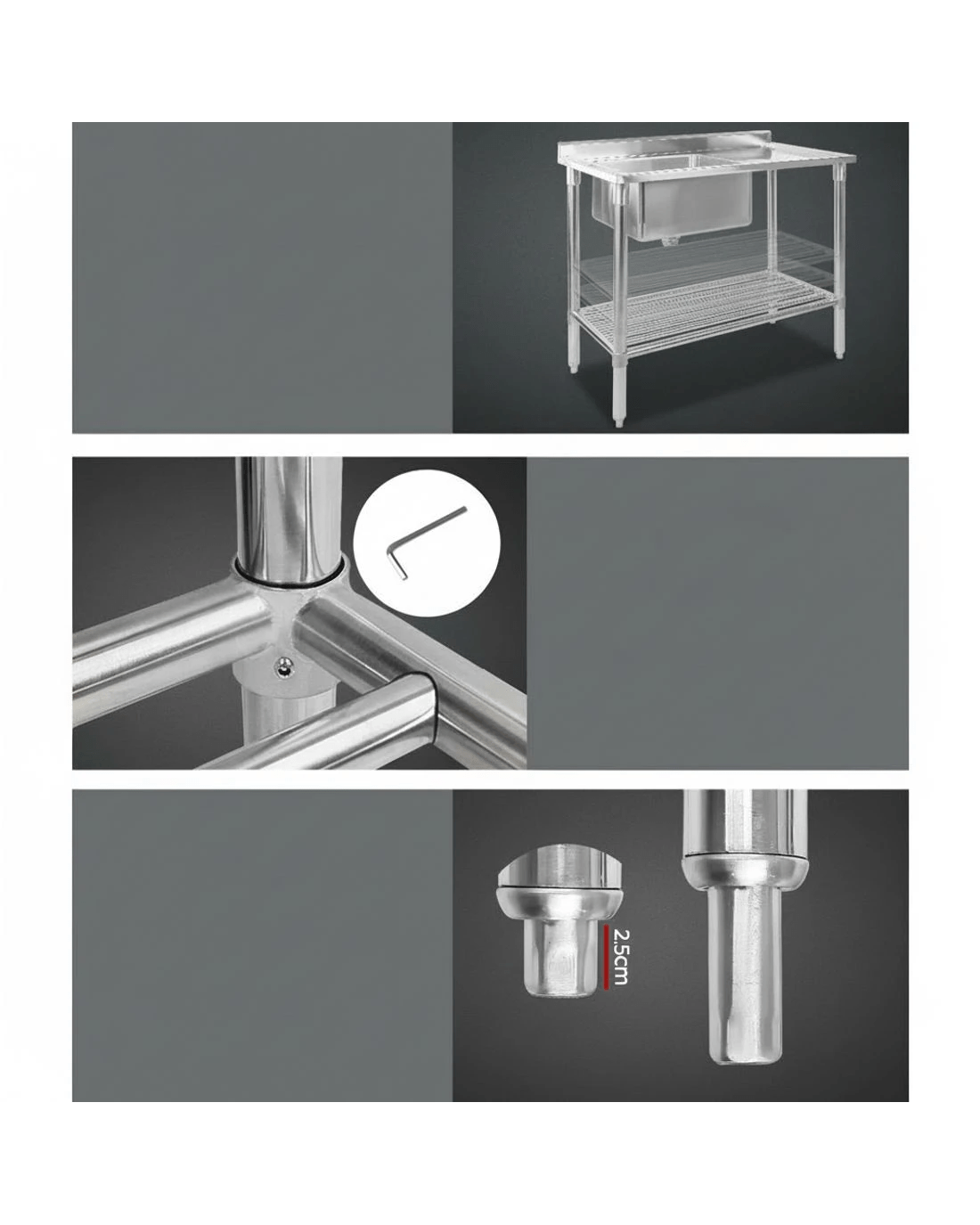 2.5cm