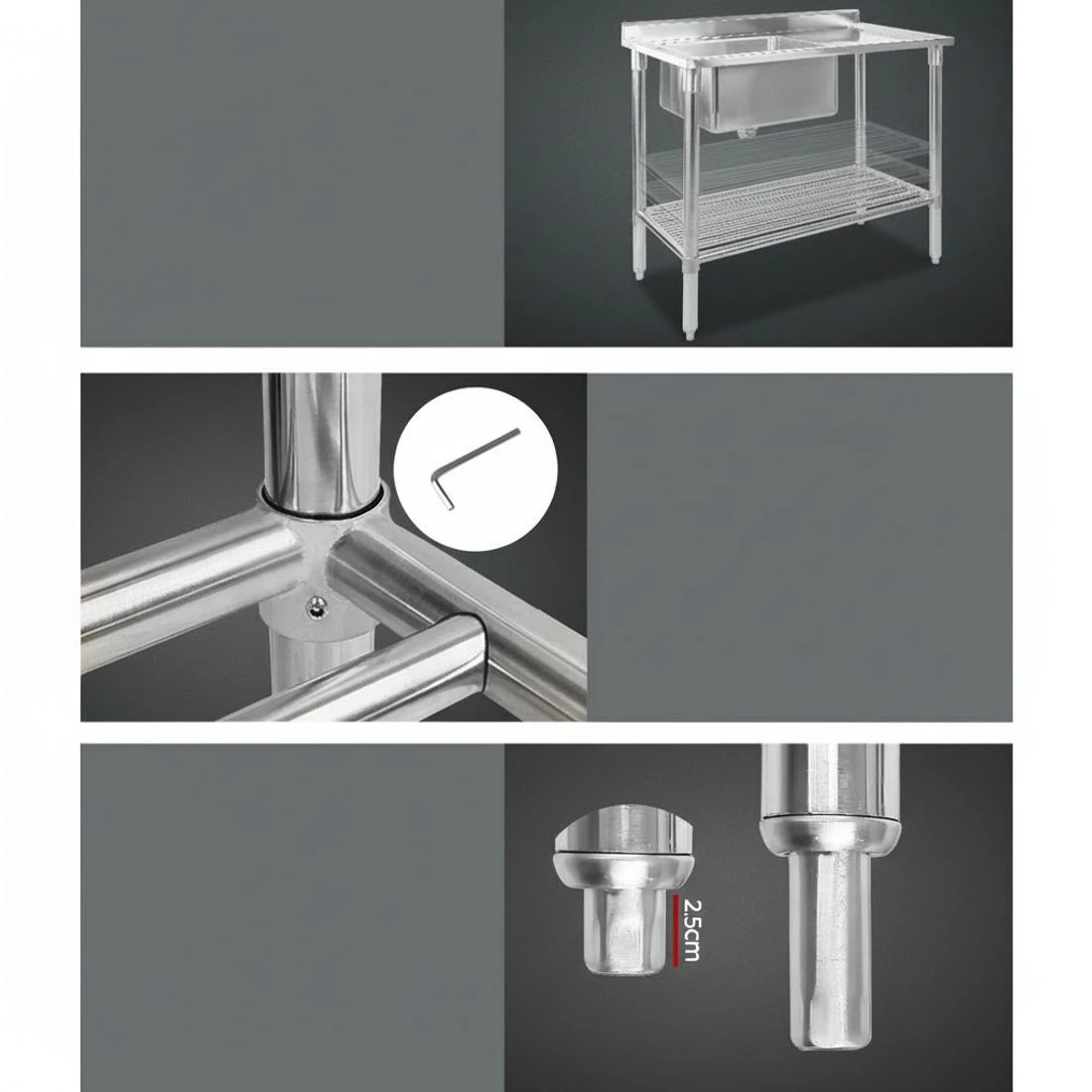 2.5cm