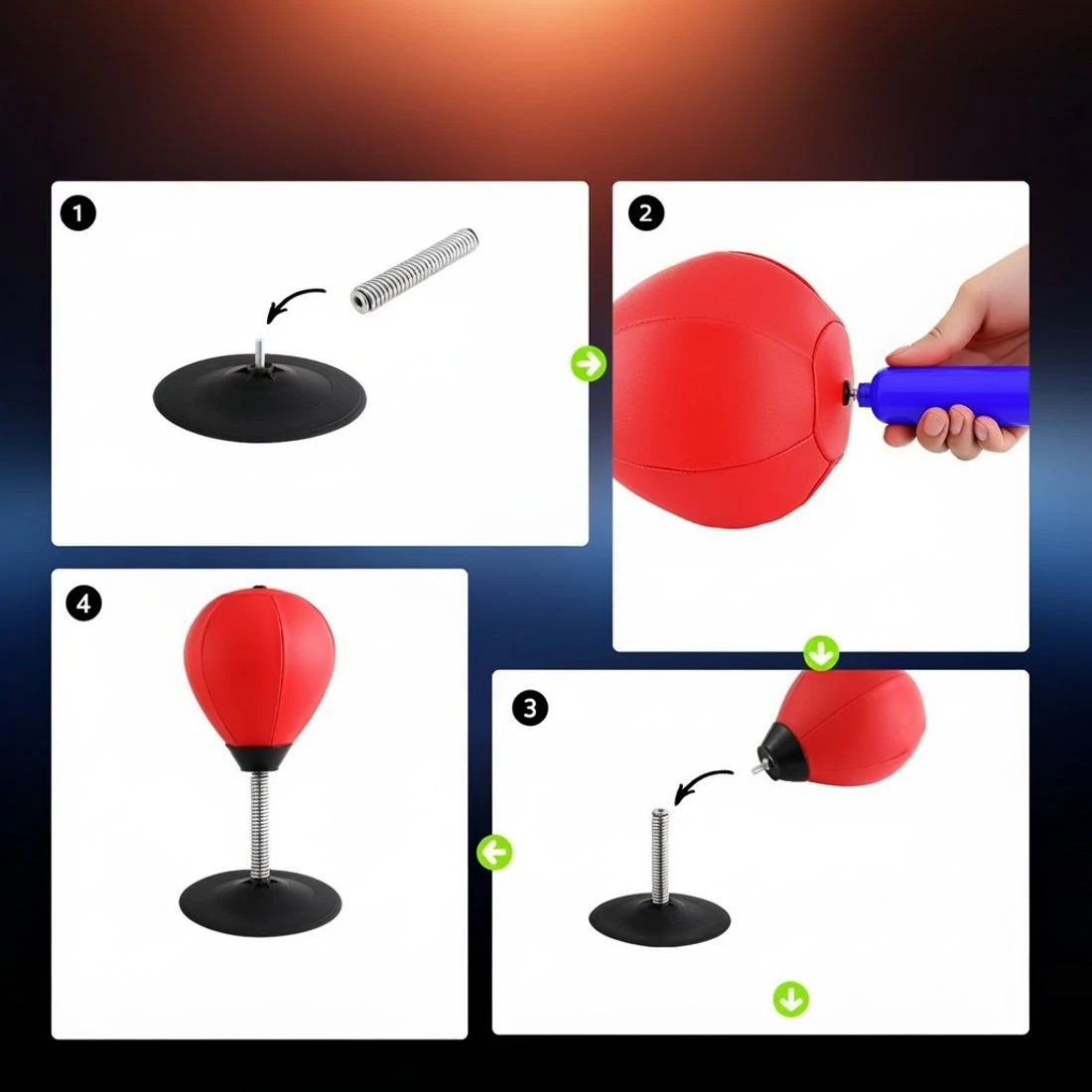 1

2

4

3