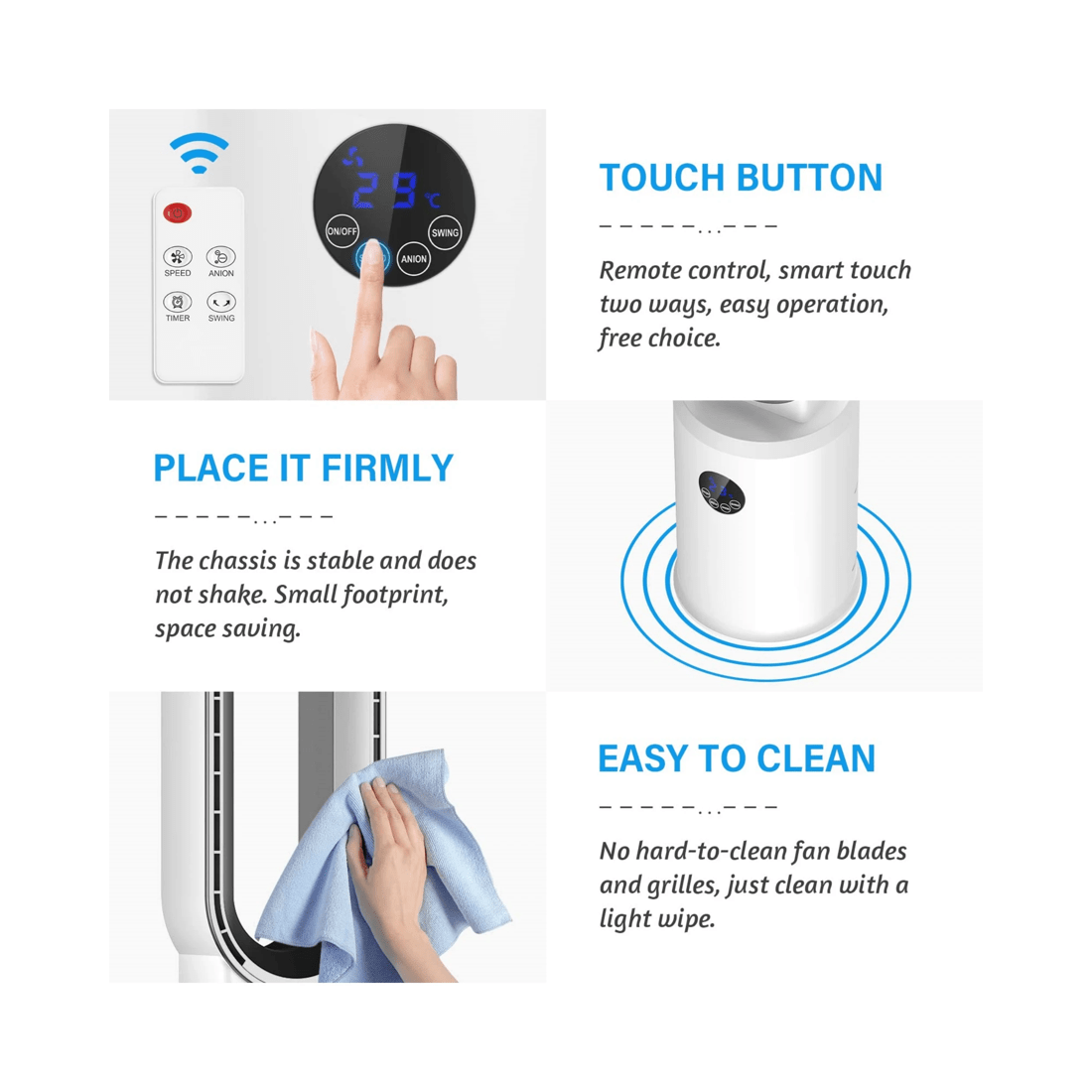 SPEED
ANION
TIMER
SWING

29 ℃
ON/OFF
SWING
ANION

TOUCH BUTTON

Remote control, smart touch two ways, easy operation, free choice.

PLACE IT FIRMLY

The chassis is stable and does not shake. Small footprint, space saving.

EASY TO CLEAN

No hard-to-clean fan blades and grilles, just clean with a light wipe.