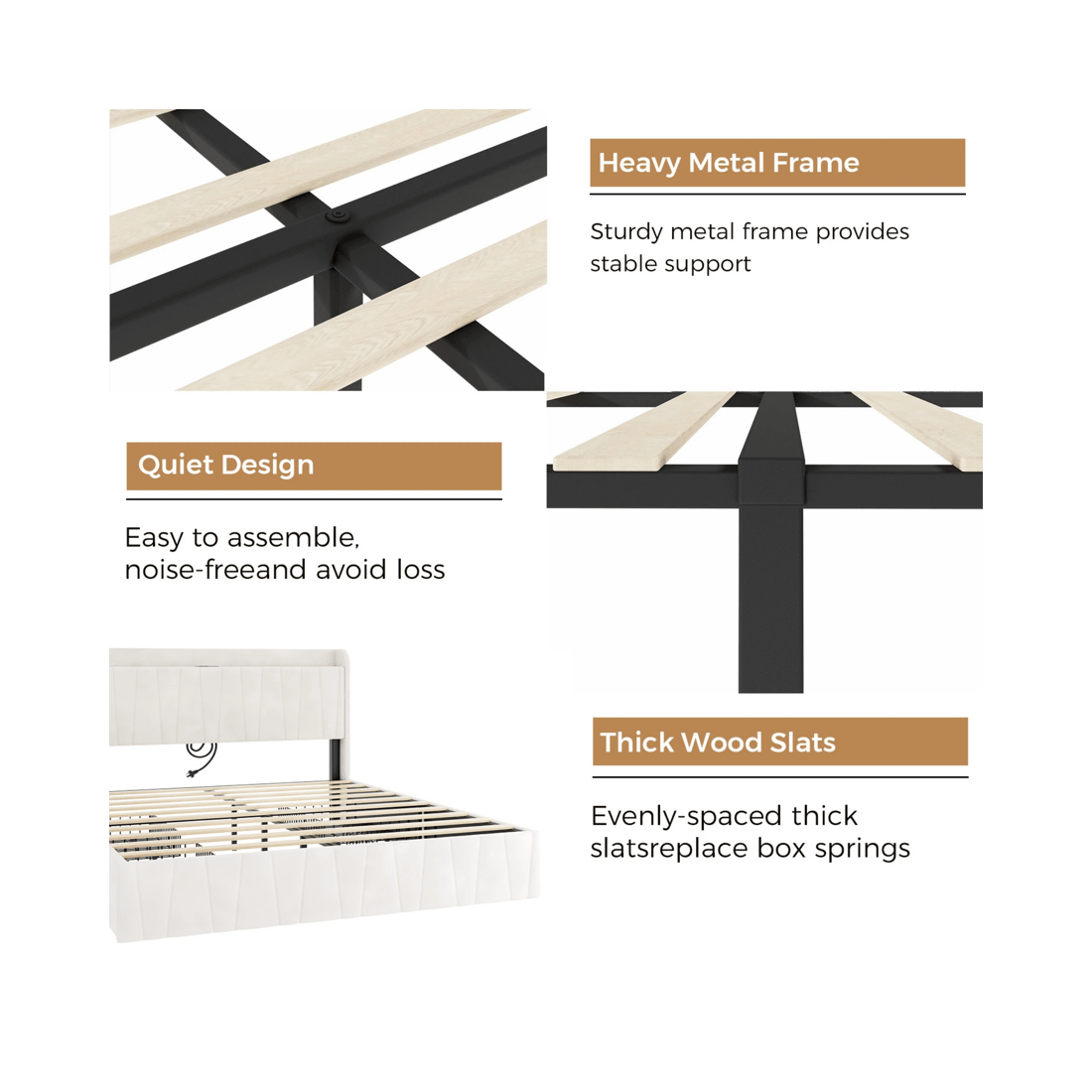 Heavy Metal Frame

Sturdy metal frame provides stable support

Quiet Design

Easy to assemble, noise-freeand avoid loss

Thick Wood Slats

Evenly-spaced thick slatsreplace box springs