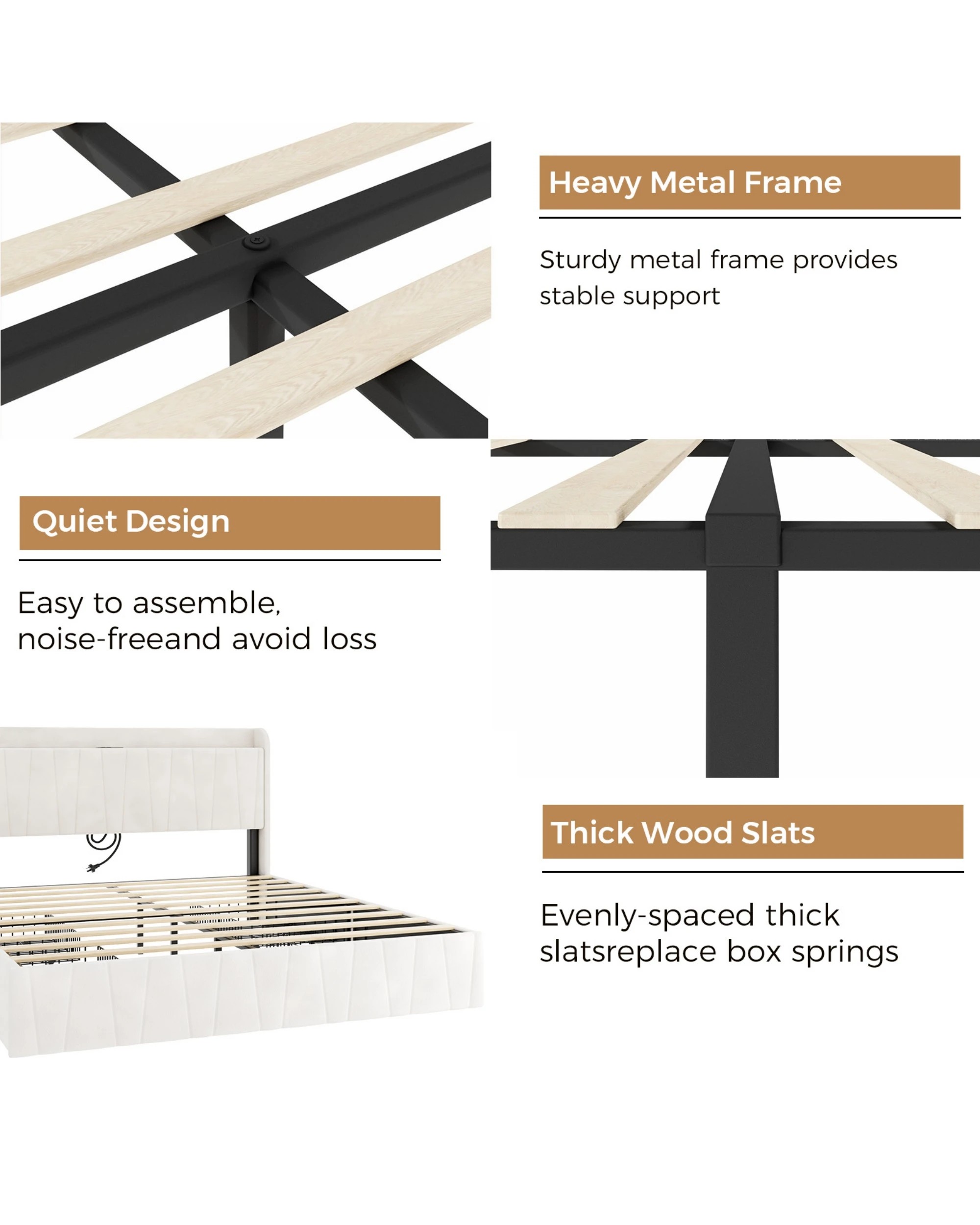 Heavy Metal Frame

Sturdy metal frame provides stable support

Quiet Design

Easy to assemble, noise-freeand avoid loss

Thick Wood Slats

Evenly-spaced thick slatsreplace box springs