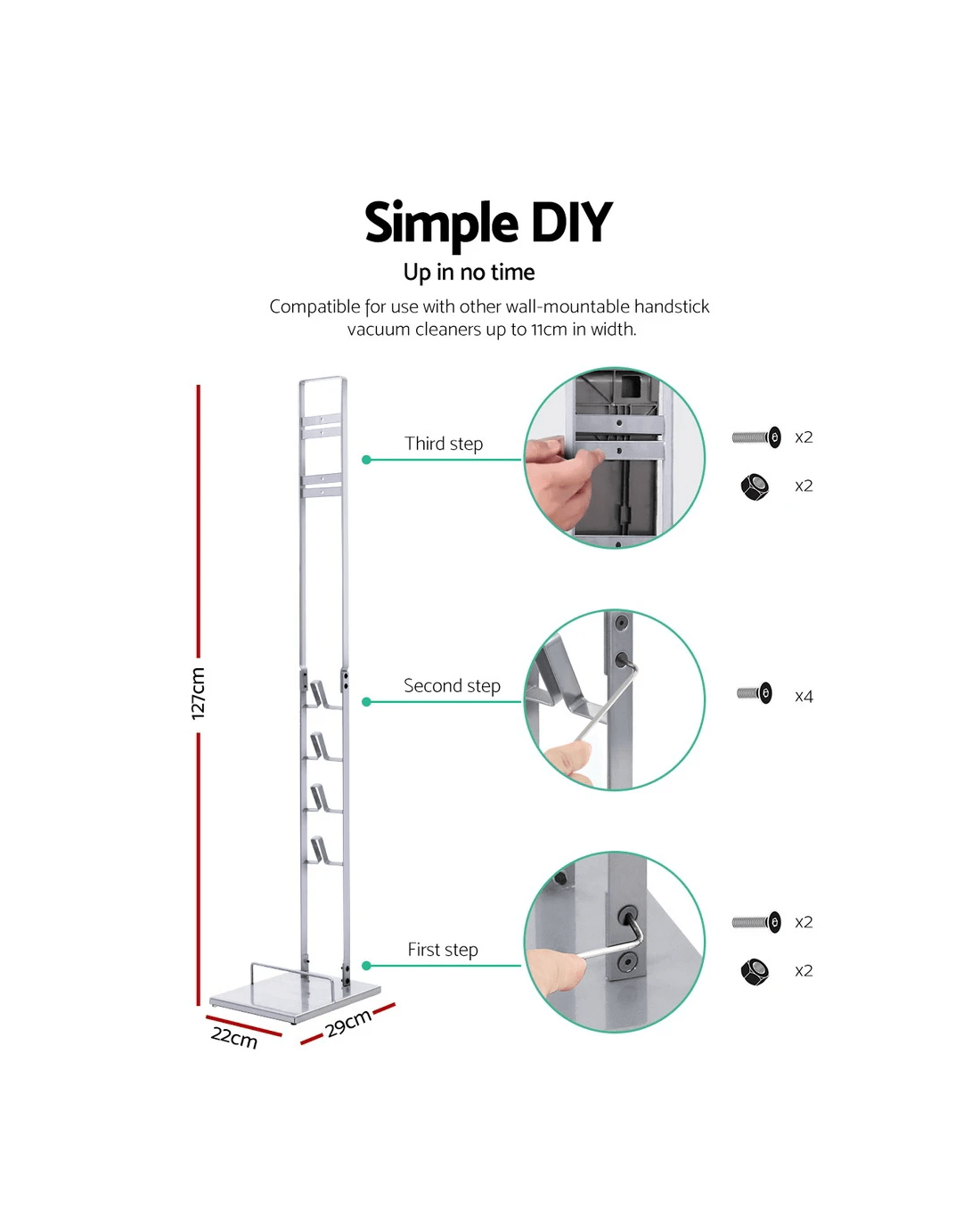 Simple DIY

Up in no time

Compatible for use with other wall-mountable handstick vacuum cleaners up to 11cm in width.

127cm

Third step

x2

x2

Second step

x4

First step

x2

x2

22cm

29cm