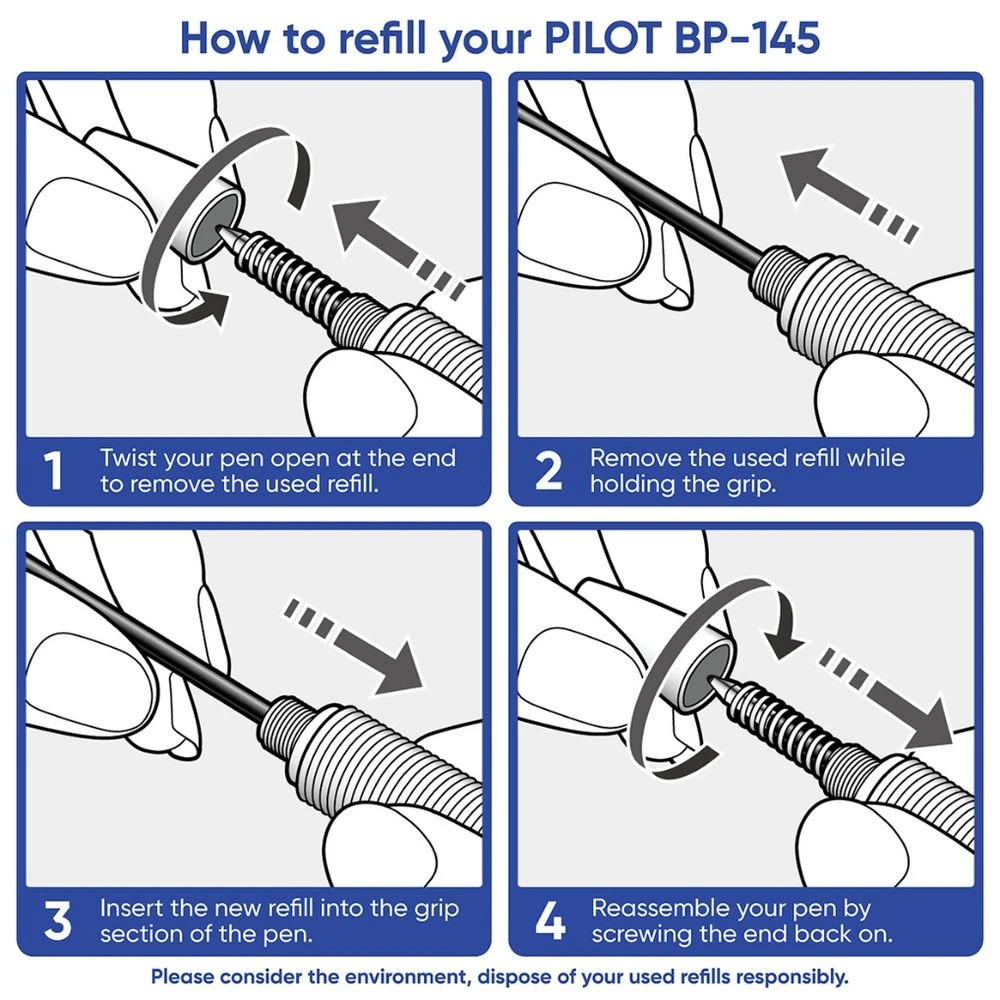 How to refill your PILOT BP-145

1 Twist your pen open at the end to remove the used refill.

2 Remove the used refill while holding the grip.

3 Insert the new refill into the grip section of the pen.

4 Reassemble your pen by screwing the end back on.

Please consider the environment, dispose of your used refills responsibly.