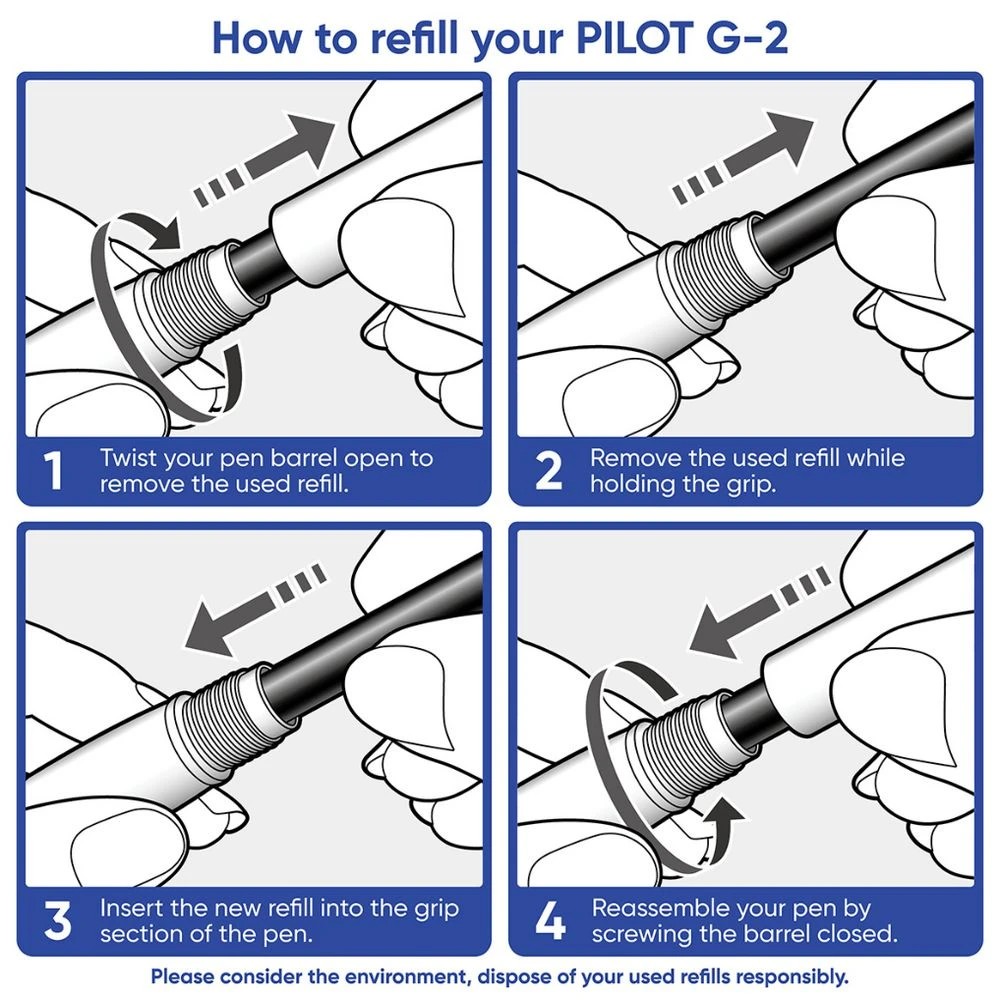 How to refill your PILOT G-2

1 Twist your pen barrel open to remove the used refill.

2 Remove the used refill while holding the grip.

3 Insert the new refill into the grip section of the pen.

4 Reassemble your pen by screwing the barrel closed.

Please consider the environment, dispose of your used refills responsibly.