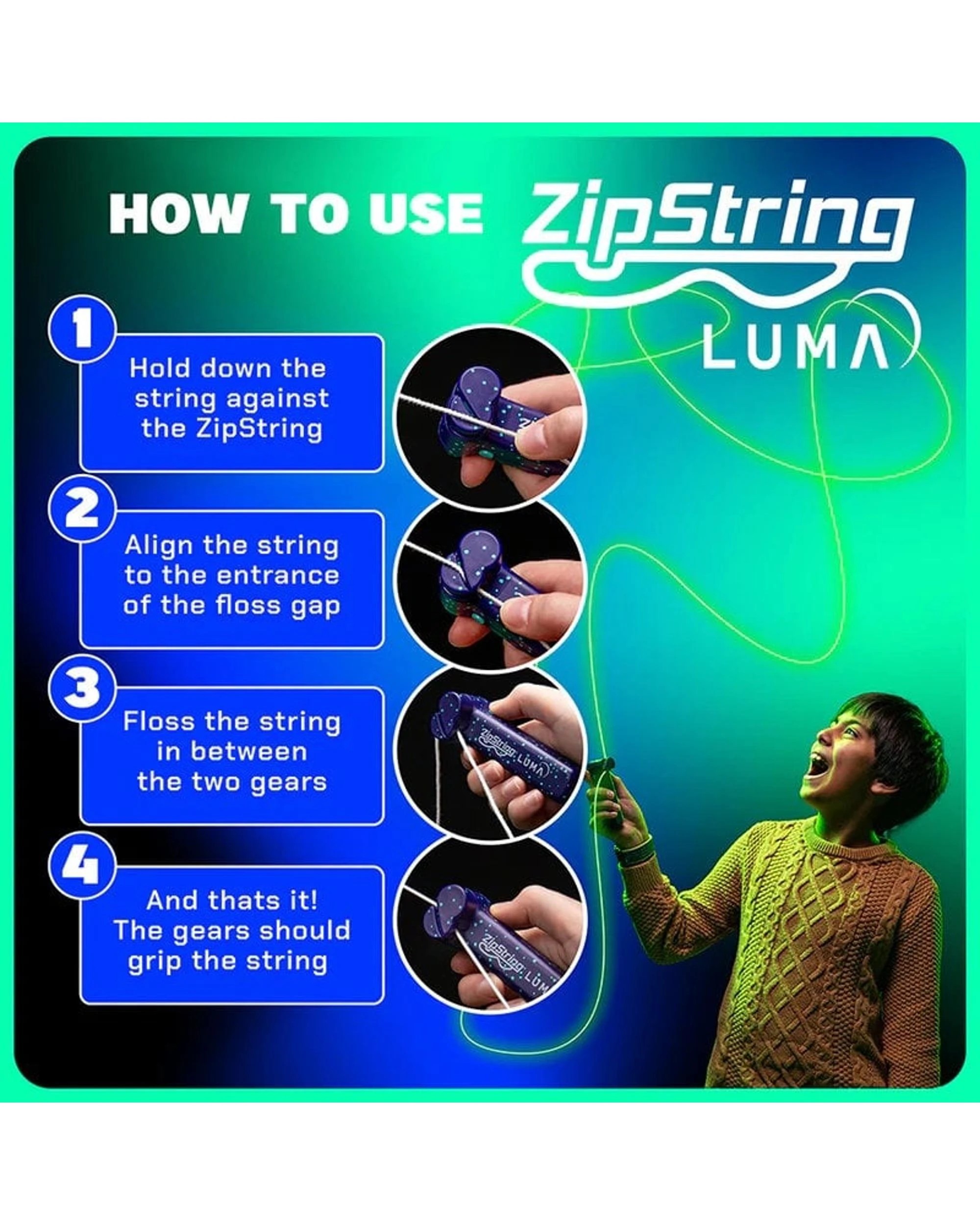 HOW TO USE ZipString LUMA

1
Hold down the string against the ZipString

2
Align the string to the entrance of the floss gap

3
Floss the string in between the two gears

ZipString LUMA

4
And thats it! The gears should grip the string

ZipString LUMA