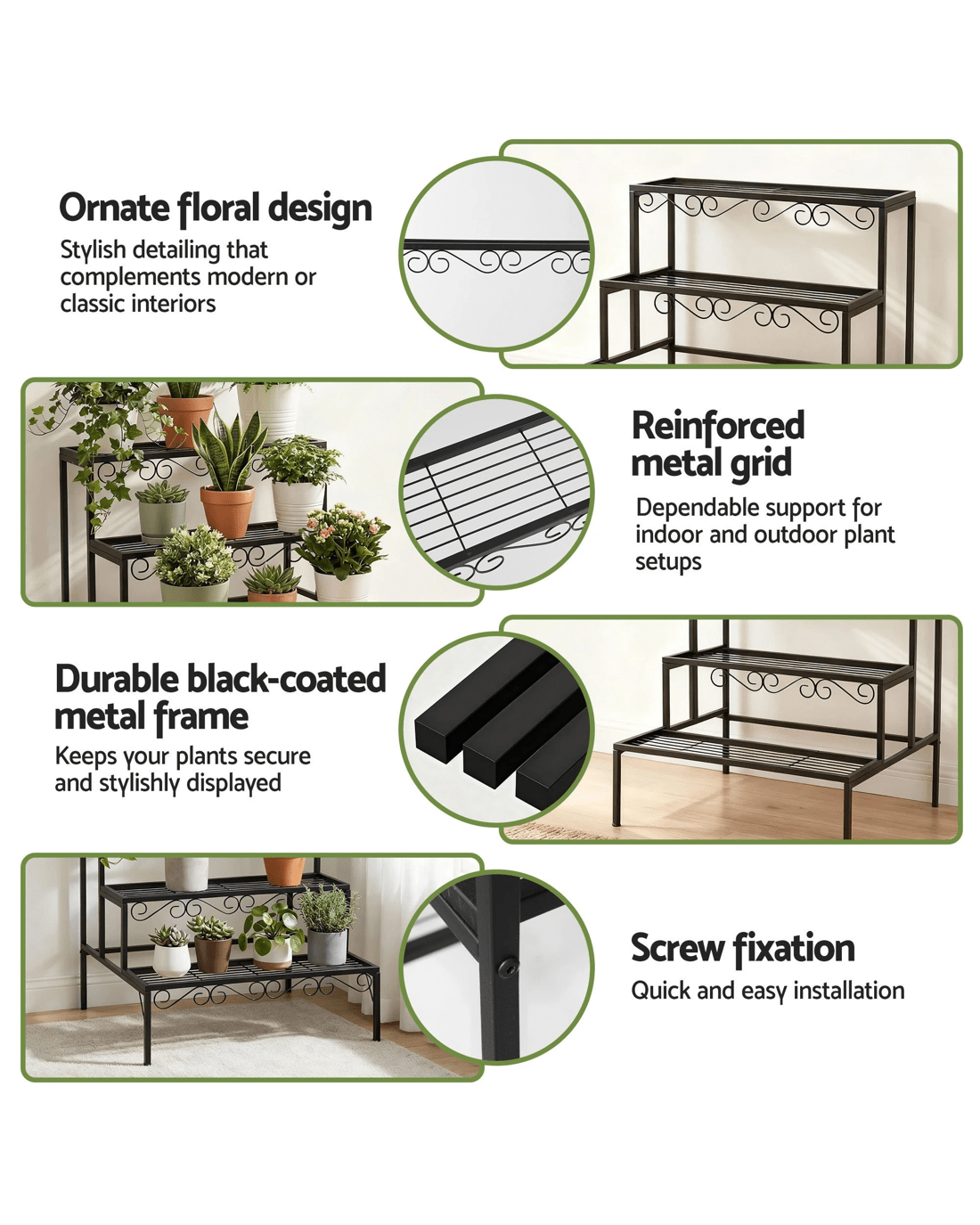 Ornate floral design
Stylish detailing that complements modern or classic interiors

Reinforced metal grid
Dependable support for indoor and outdoor plant setups

Durable black-coated metal frame
Keeps your plants secure and stylishly displayed

Screw fixation
Quick and easy installation