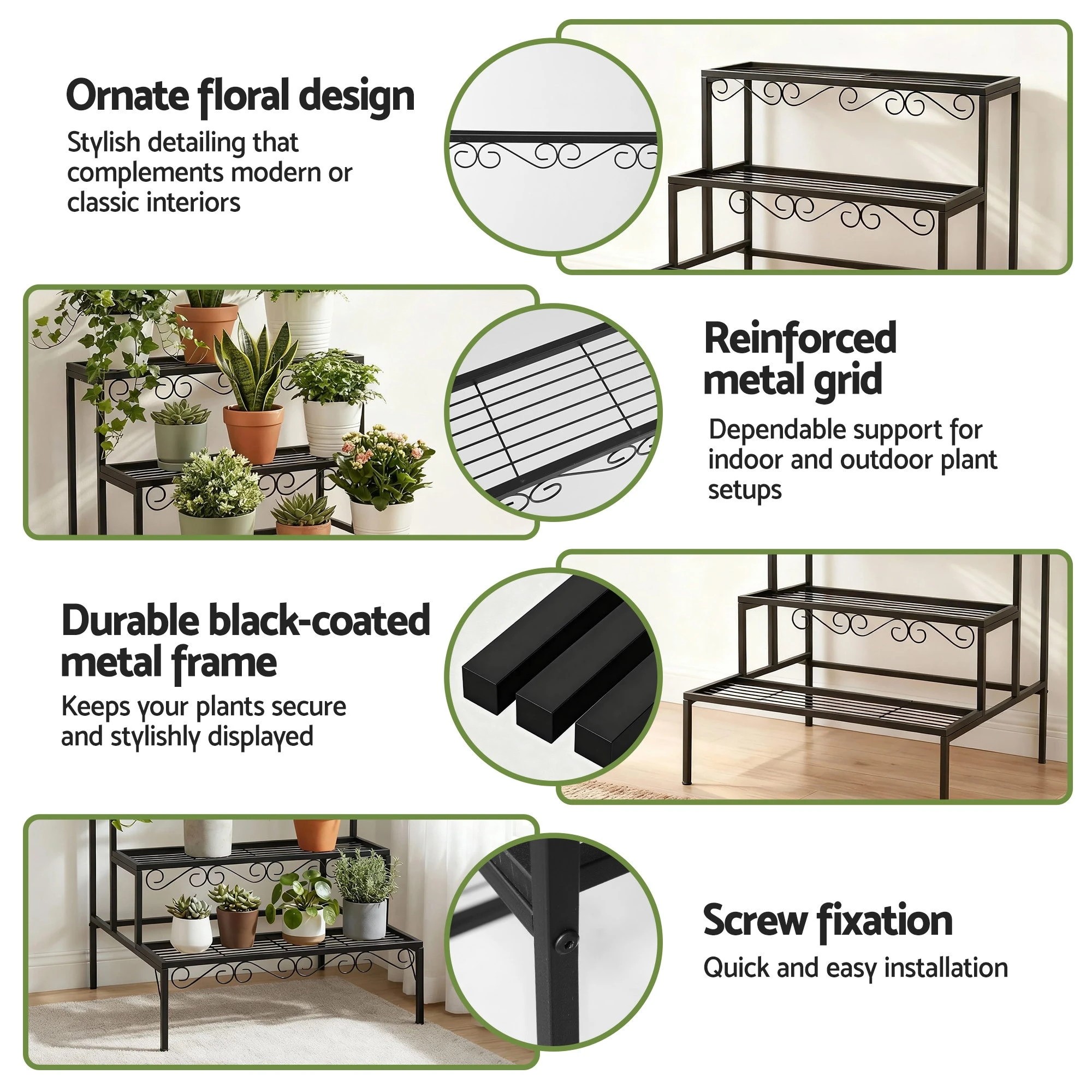 Ornate floral design
Stylish detailing that complements modern or classic interiors

Reinforced metal grid
Dependable support for indoor and outdoor plant setups

Durable black-coated metal frame
Keeps your plants secure and stylishly displayed

Screw fixation
Quick and easy installation