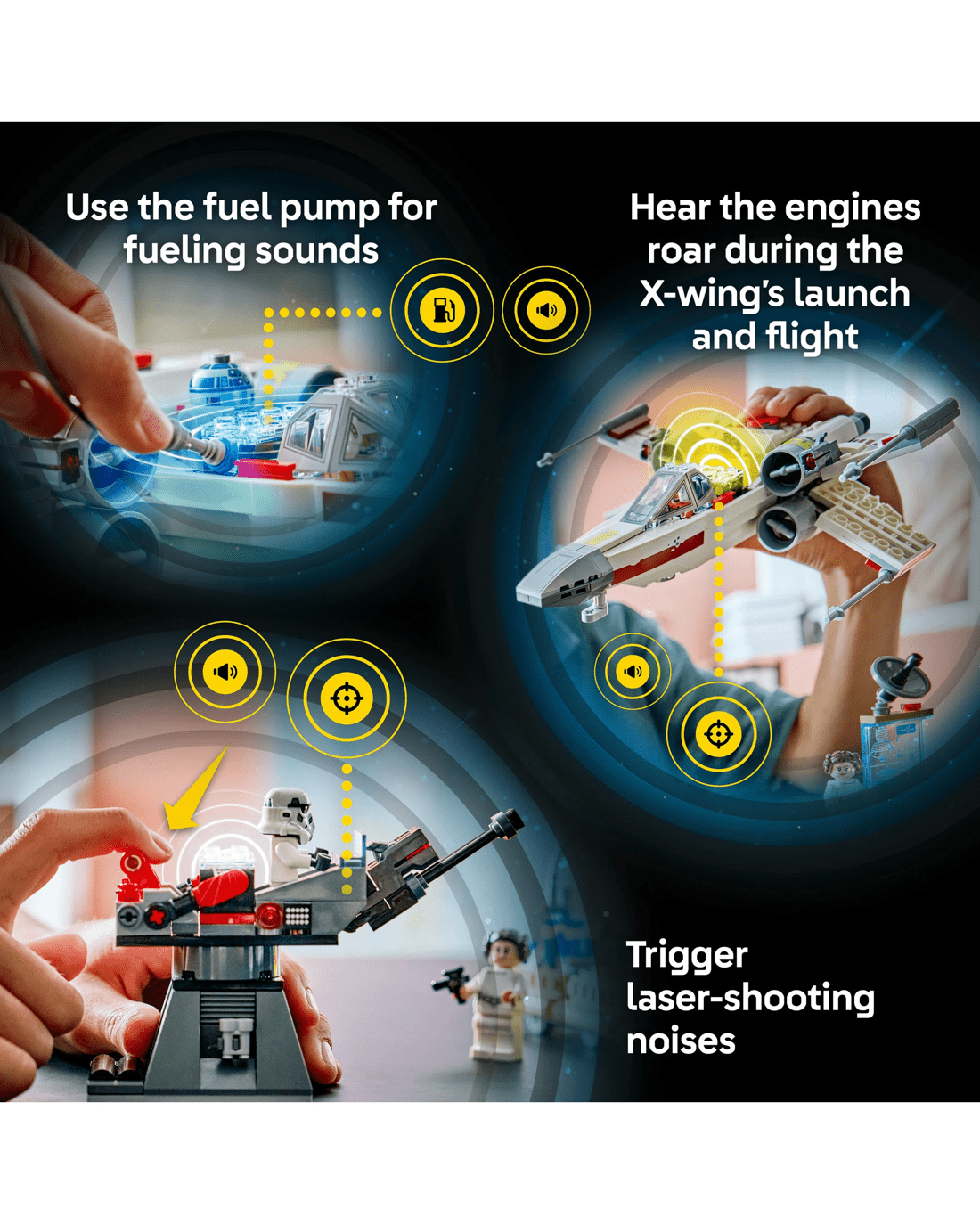 Use the fuel pump for fueling sounds

Hear the engines roar during the X-wing's launch and flight

Trigger laser-shooting noises