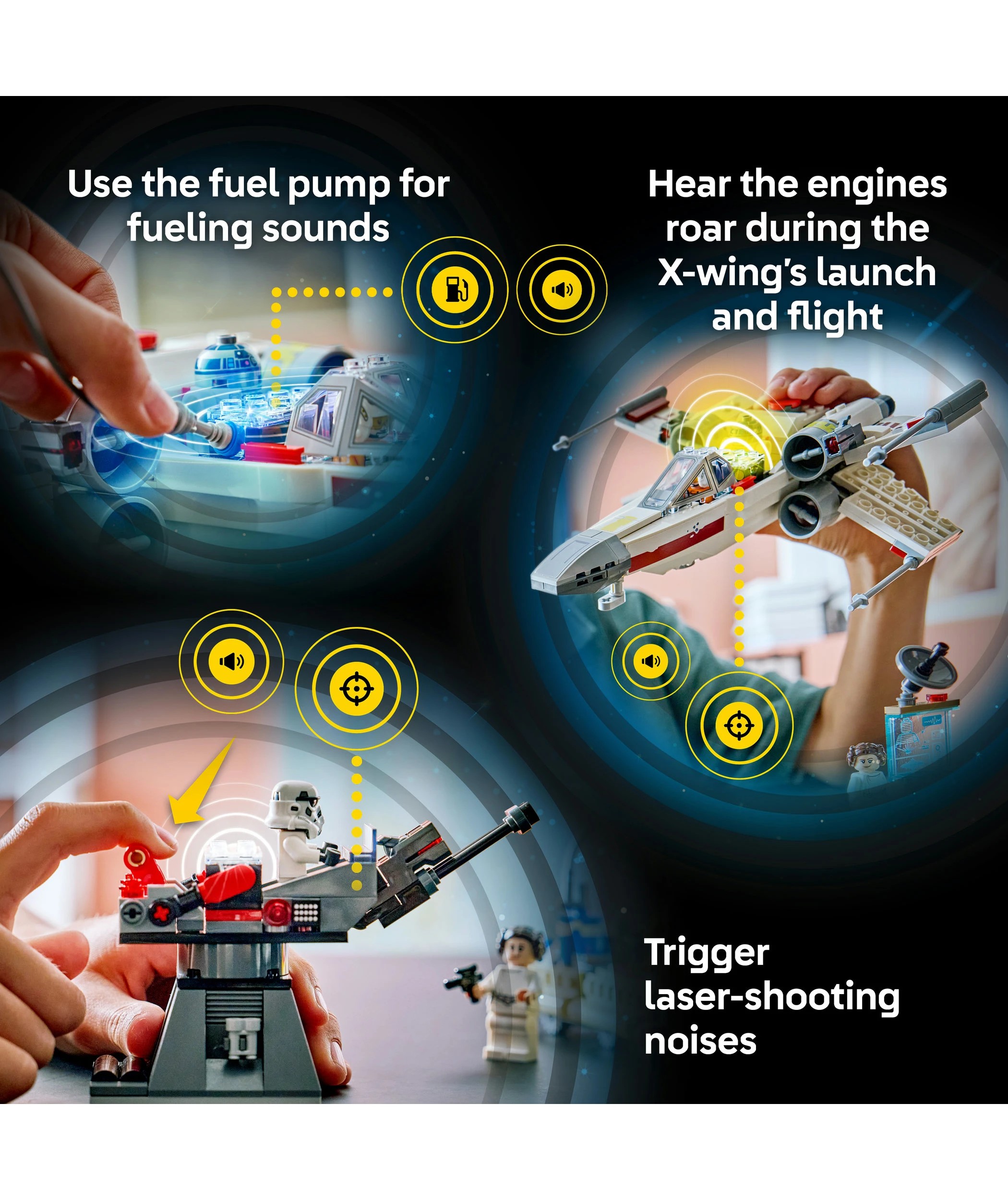 Use the fuel pump for fueling sounds

Hear the engines roar during the X-wing's launch and flight

Trigger laser-shooting noises