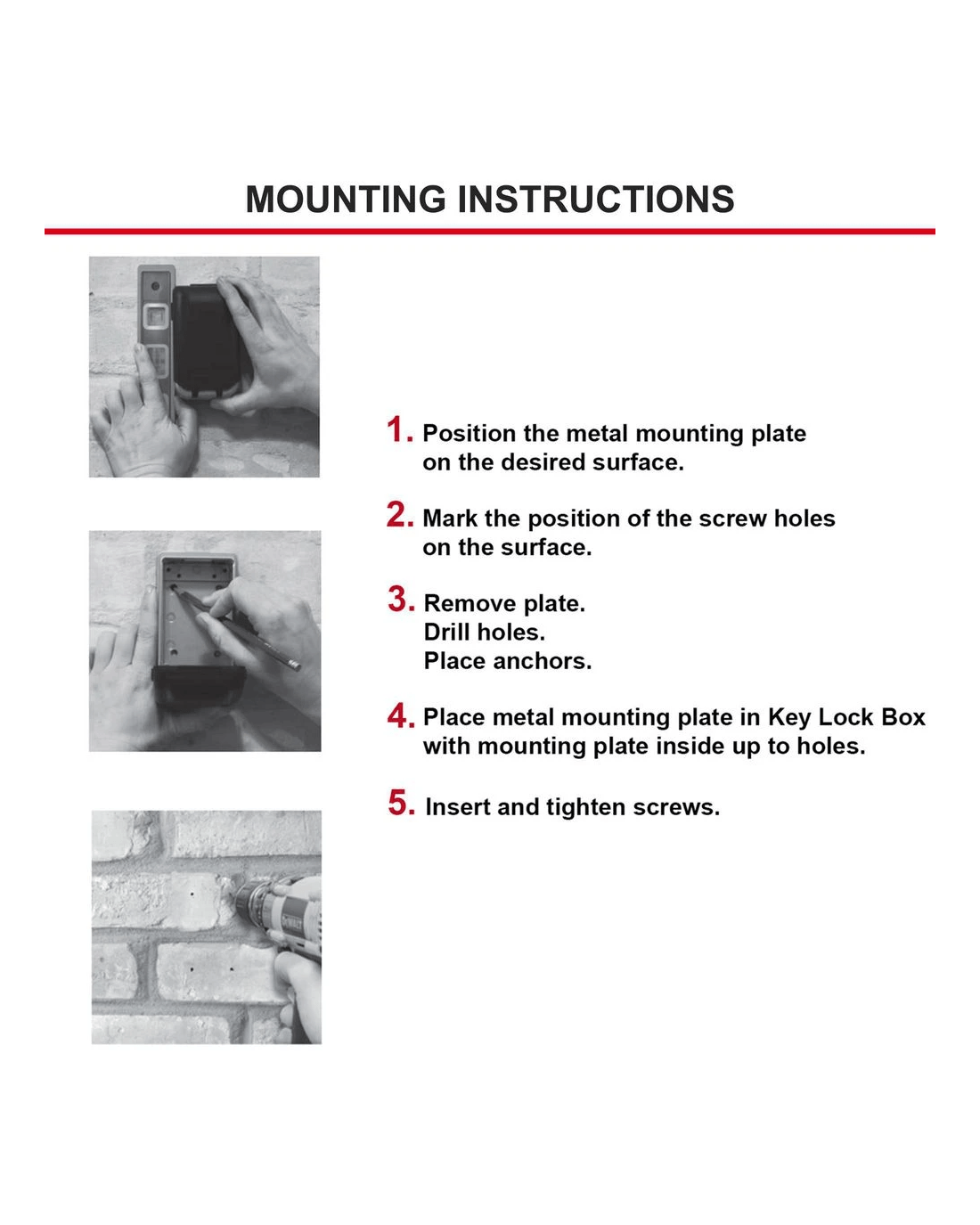 MOUNTING INSTRUCTIONS

1. Position the metal mounting plate on the desired surface.

2. Mark the position of the screw holes on the surface.

3. Remove plate.
Drill holes.
Place anchors.

4. Place metal mounting plate in Key Lock Box with mounting plate inside up to holes.

5. Insert and tighten screws.