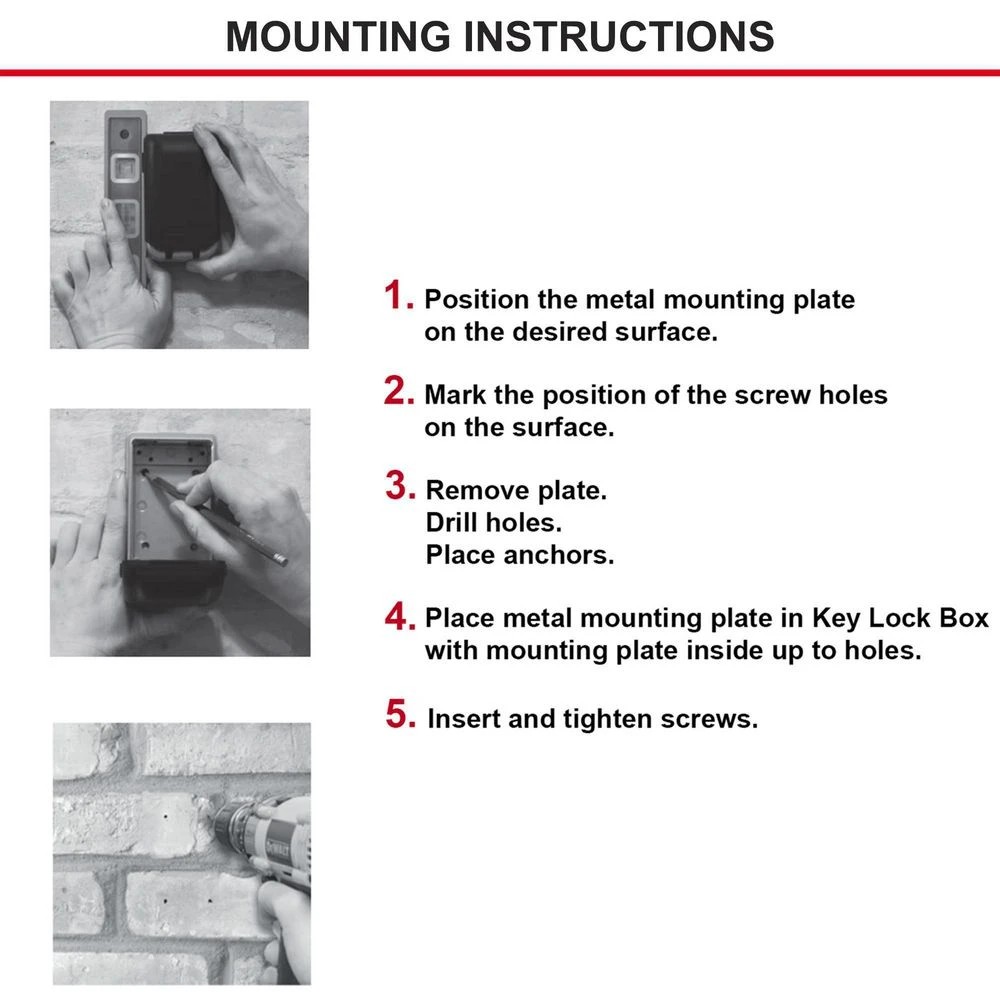 MOUNTING INSTRUCTIONS

1. Position the metal mounting plate on the desired surface.

2. Mark the position of the screw holes on the surface.

3. Remove plate.
Drill holes.
Place anchors.

4. Place metal mounting plate in Key Lock Box with mounting plate inside up to holes.

5. Insert and tighten screws.