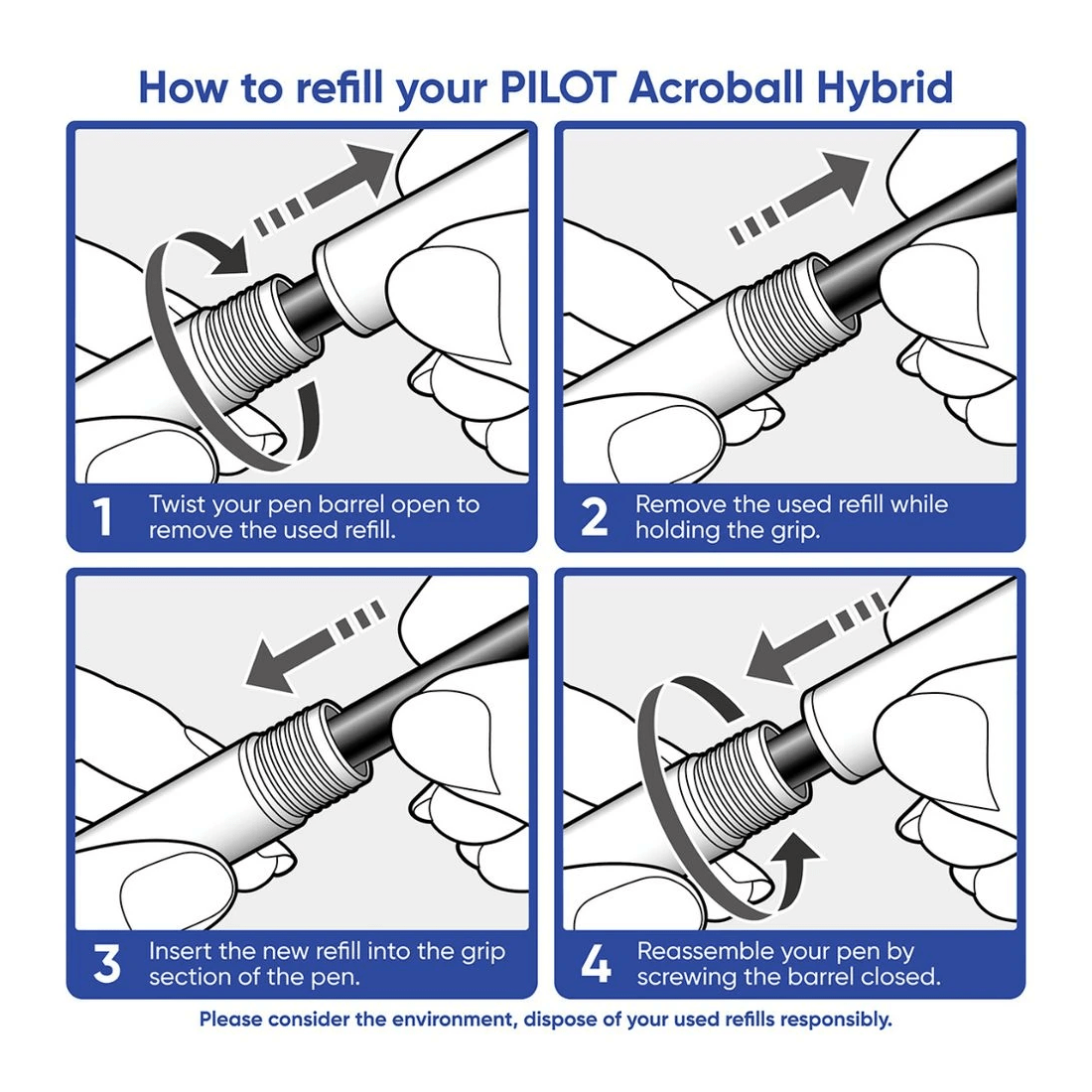 How to refill your PILOT Acroball Hybrid

1 Twist your pen barrel open to remove the used refill.

2 Remove the used refill while holding the grip.

3 Insert the new refill into the grip section of the pen.

4 Reassemble your pen by screwing the barrel closed.

Please consider the environment, dispose of your used refills responsibly.