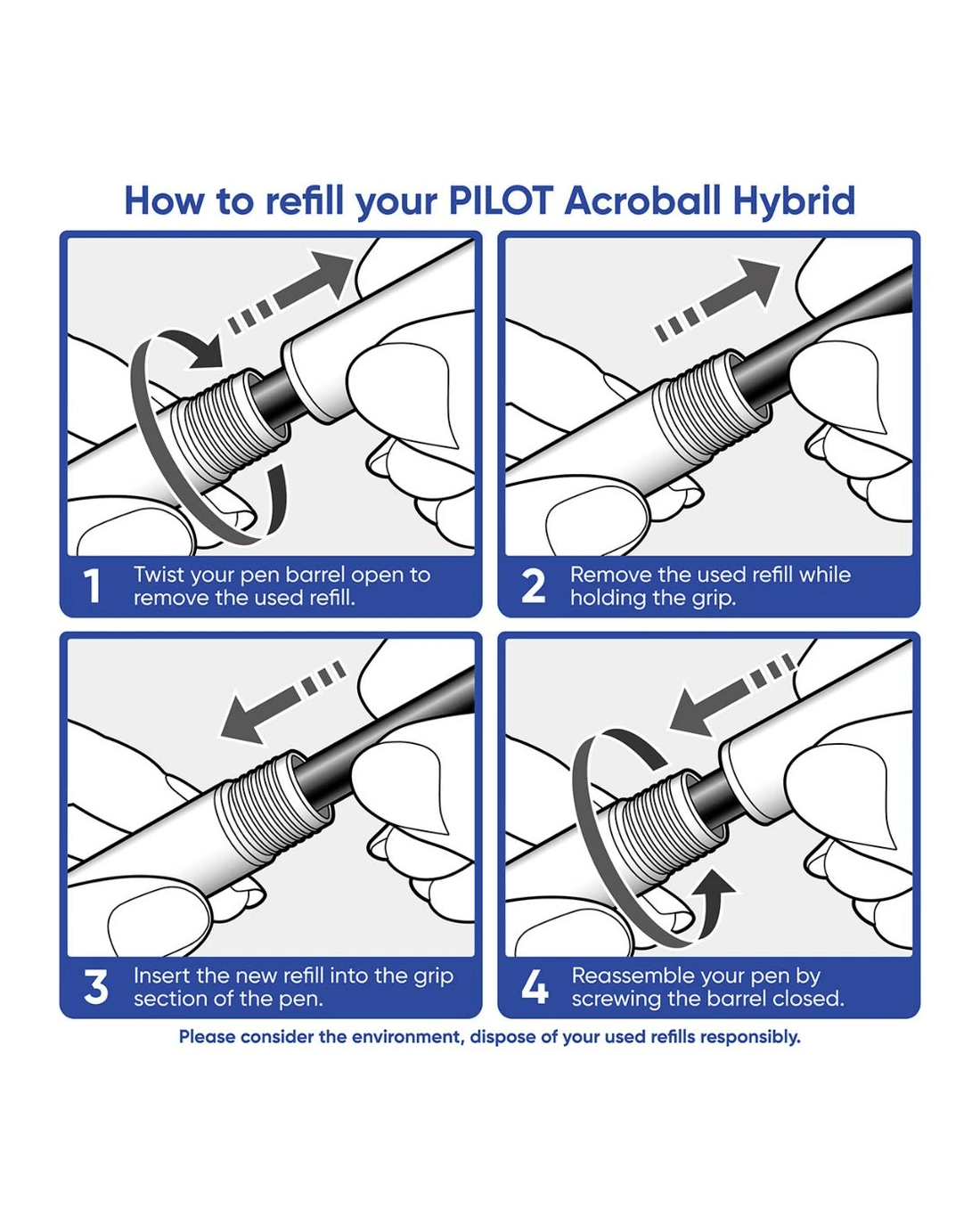 How to refill your PILOT Acroball Hybrid

1 Twist your pen barrel open to remove the used refill.

2 Remove the used refill while holding the grip.

3 Insert the new refill into the grip section of the pen.

4 Reassemble your pen by screwing the barrel closed.

Please consider the environment, dispose of your used refills responsibly.