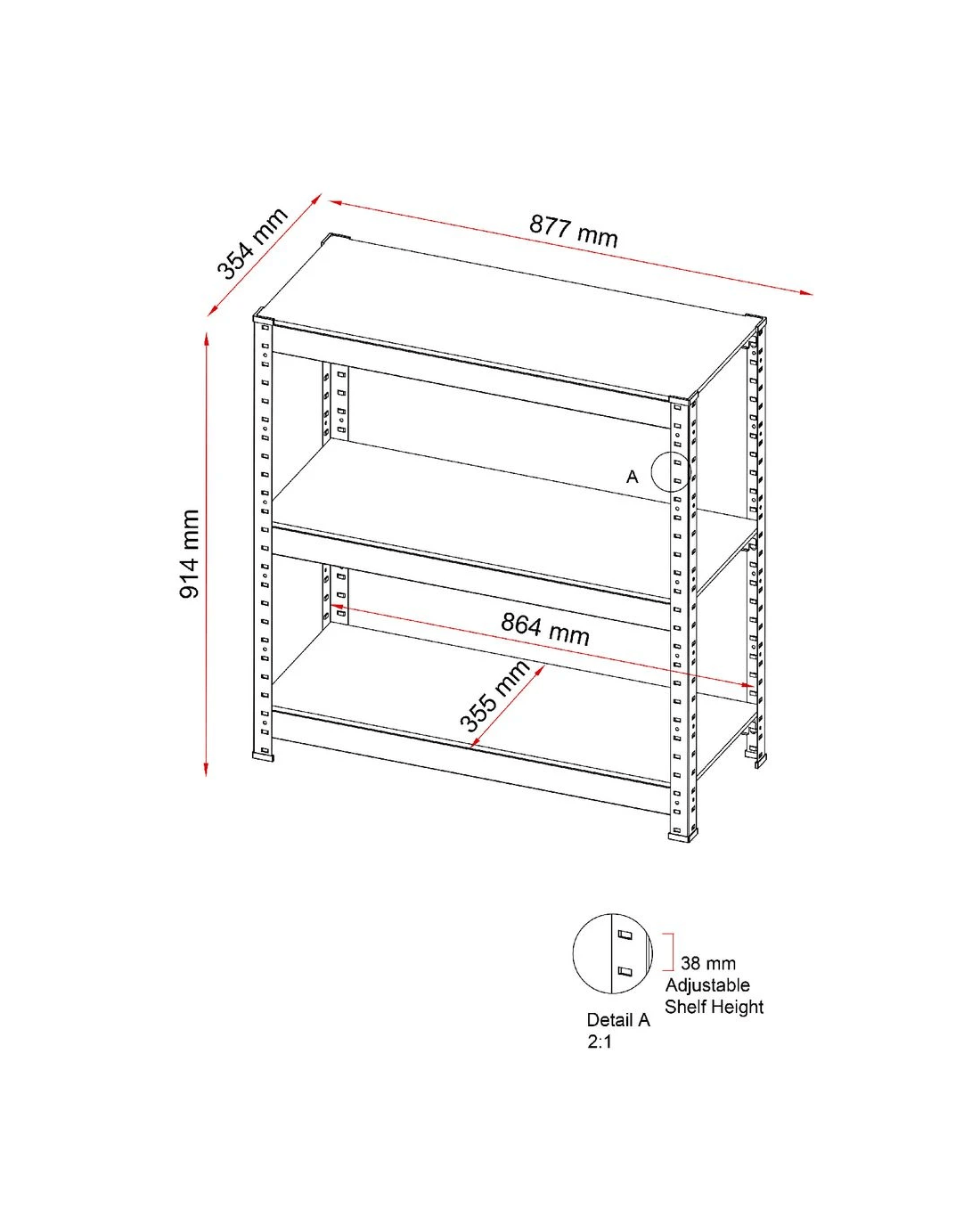 354 mm

877 mm

914 mm

A

864 mm

355 mm

38 mm
Adjustable
Shelf Height

Detail A
2:1